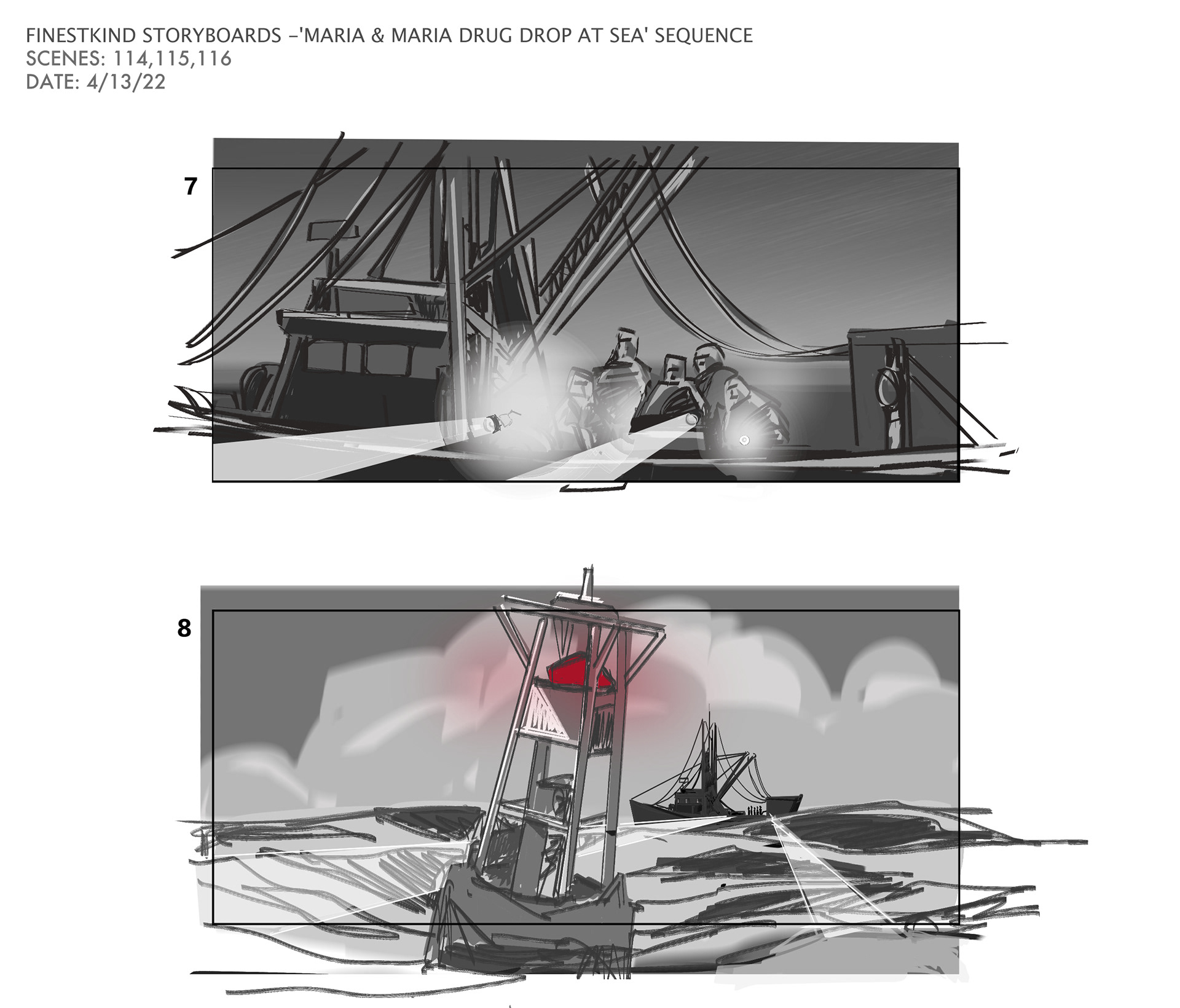 FINESTKIND STORYBOARDS –'MARIA & MARIA DRUG DROP AT SEA' SEQUENCE
SCENES: 114,115,116
DATE: 4/13/22

7

8