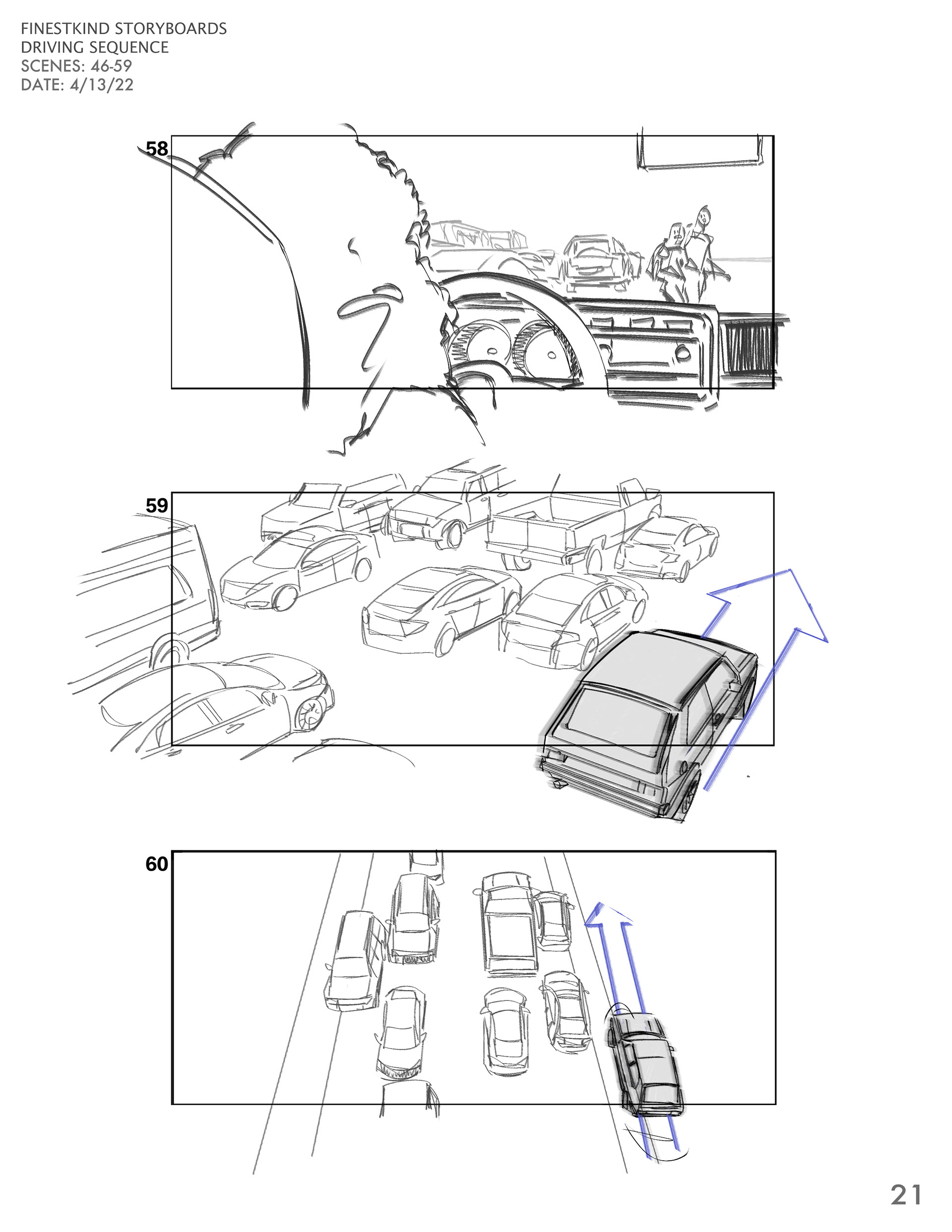 FINESTKIND STORYBOARDS
DRIVING SEQUENCE
SCENES: 46-59
DATE: 4/13/22

58

59

60

21