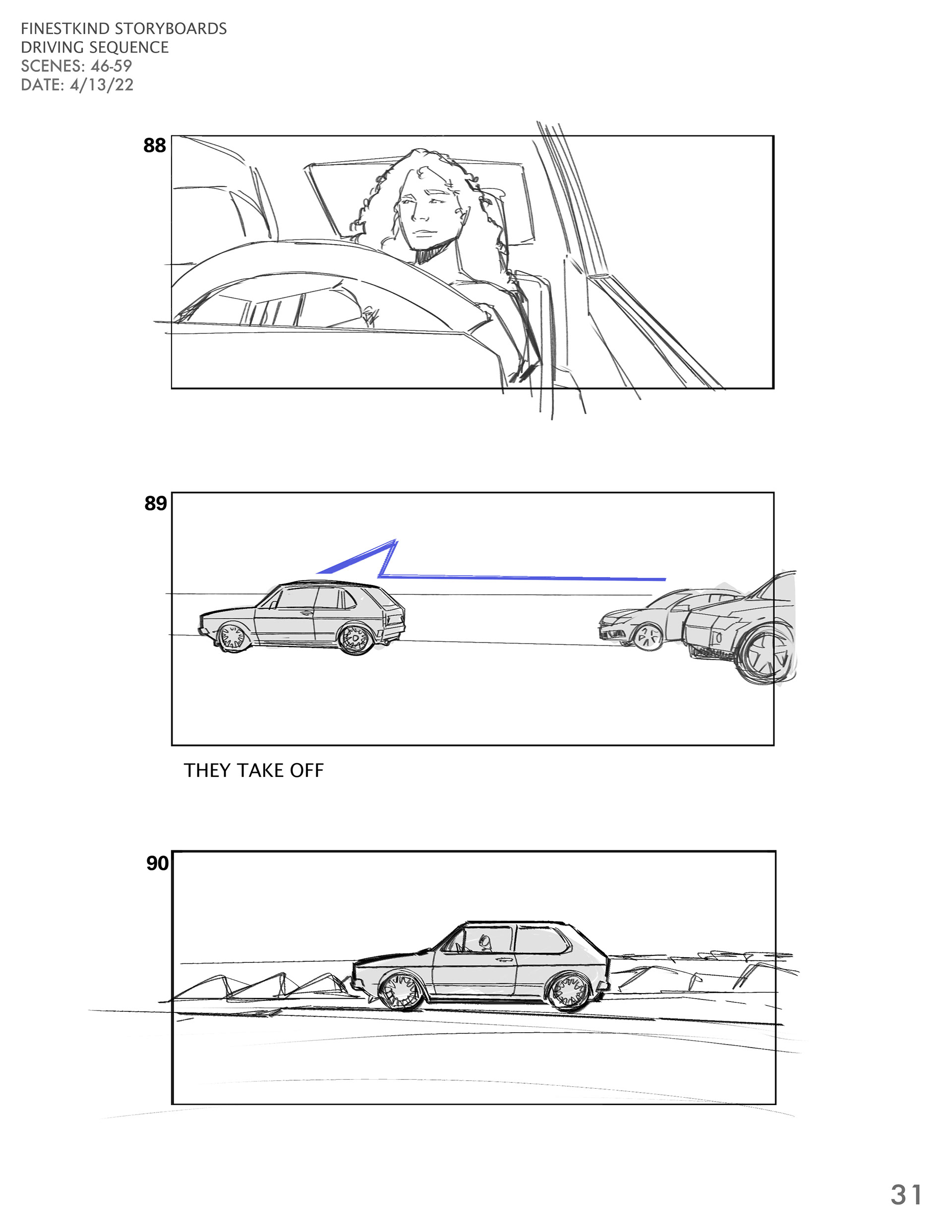 FINESTKIND STORYBOARDS
DRIVING SEQUENCE
SCENES: 46-59
DATE: 4/13/22

88

89

THEY TAKE OFF

90

31