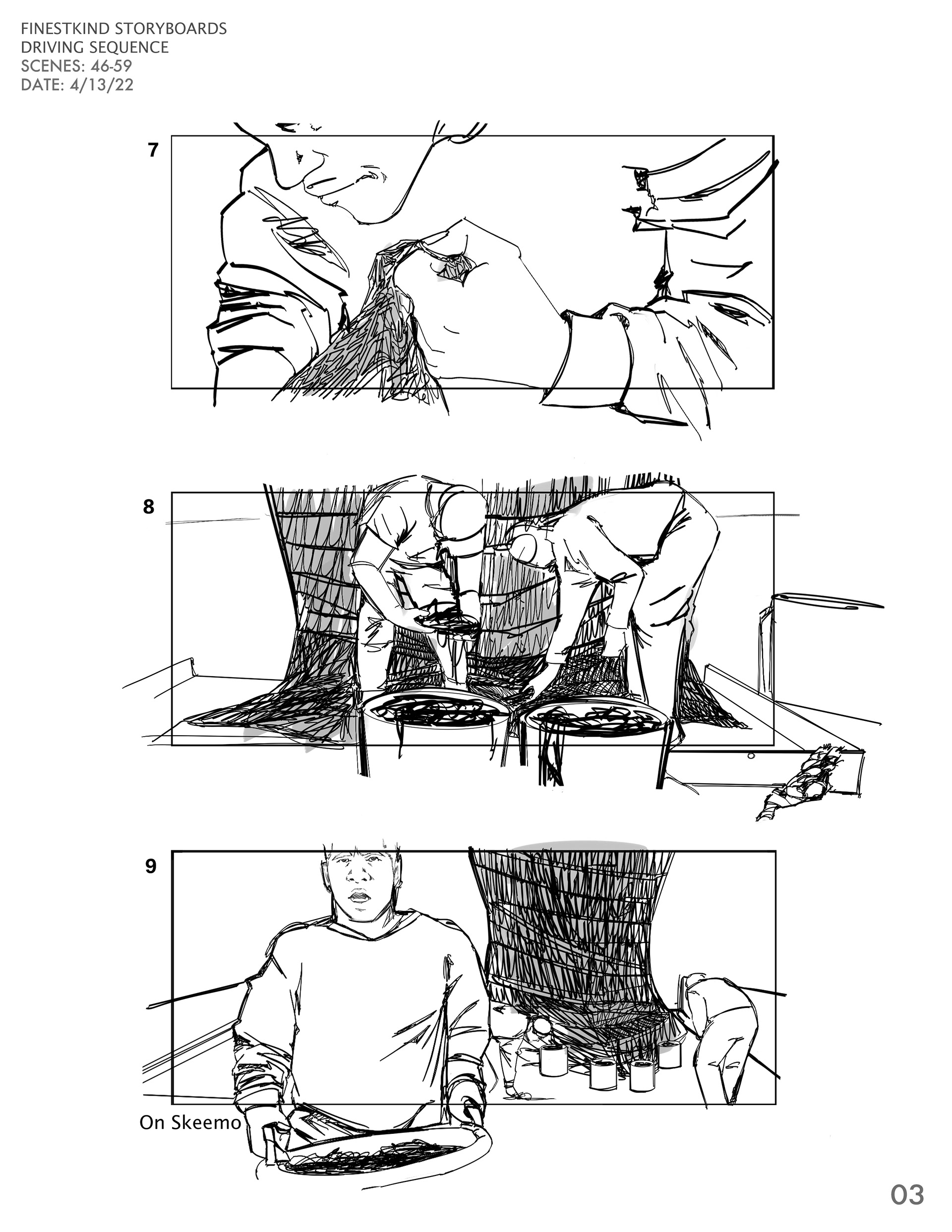 FINESTKIND STORYBOARDS
DRIVING SEQUENCE
SCENES: 46-59
DATE: 4/13/22

7

8

9

On Skeemo

03