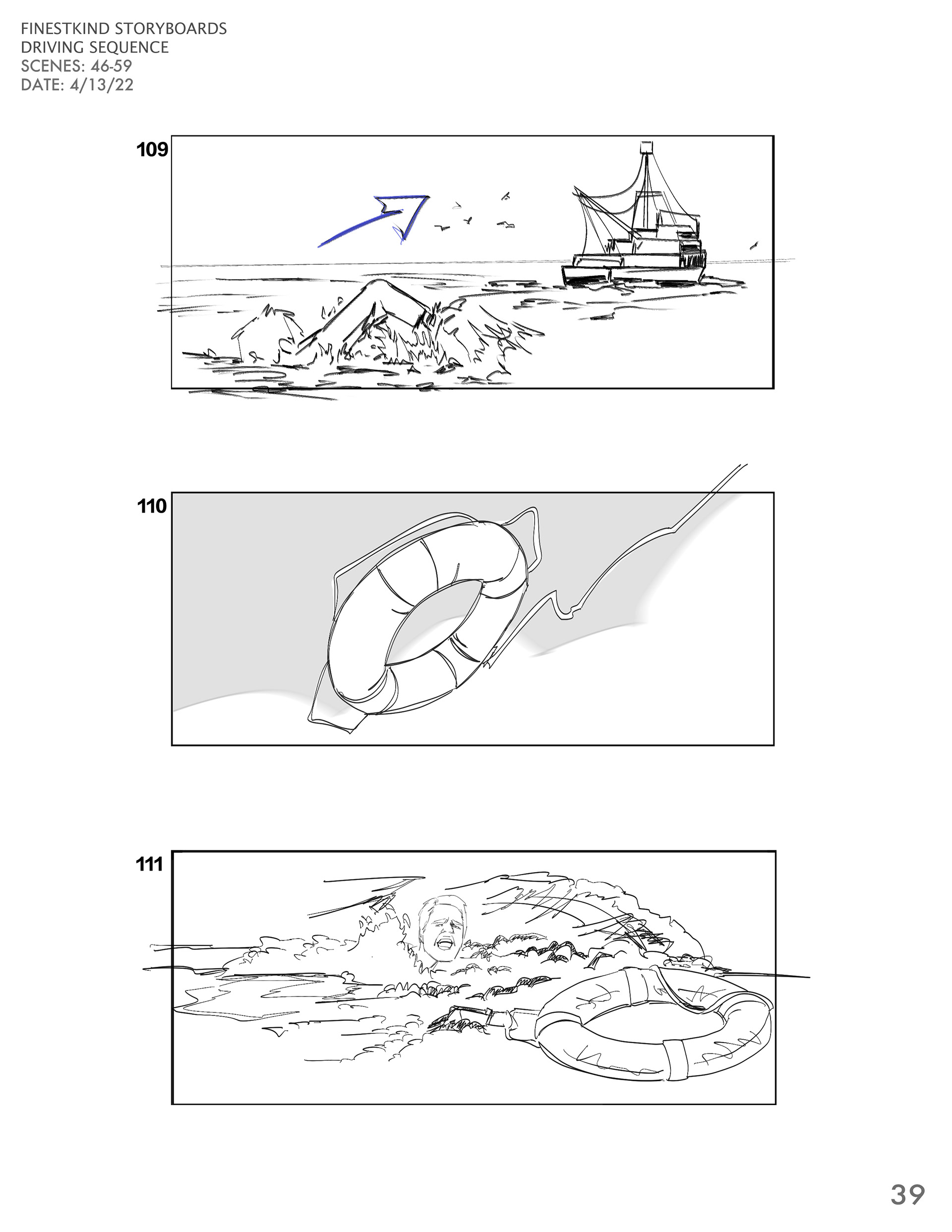 FINESTKIND STORYBOARDS
DRIVING SEQUENCE
SCENES: 46-59
DATE: 4/13/22

109

110

111

39