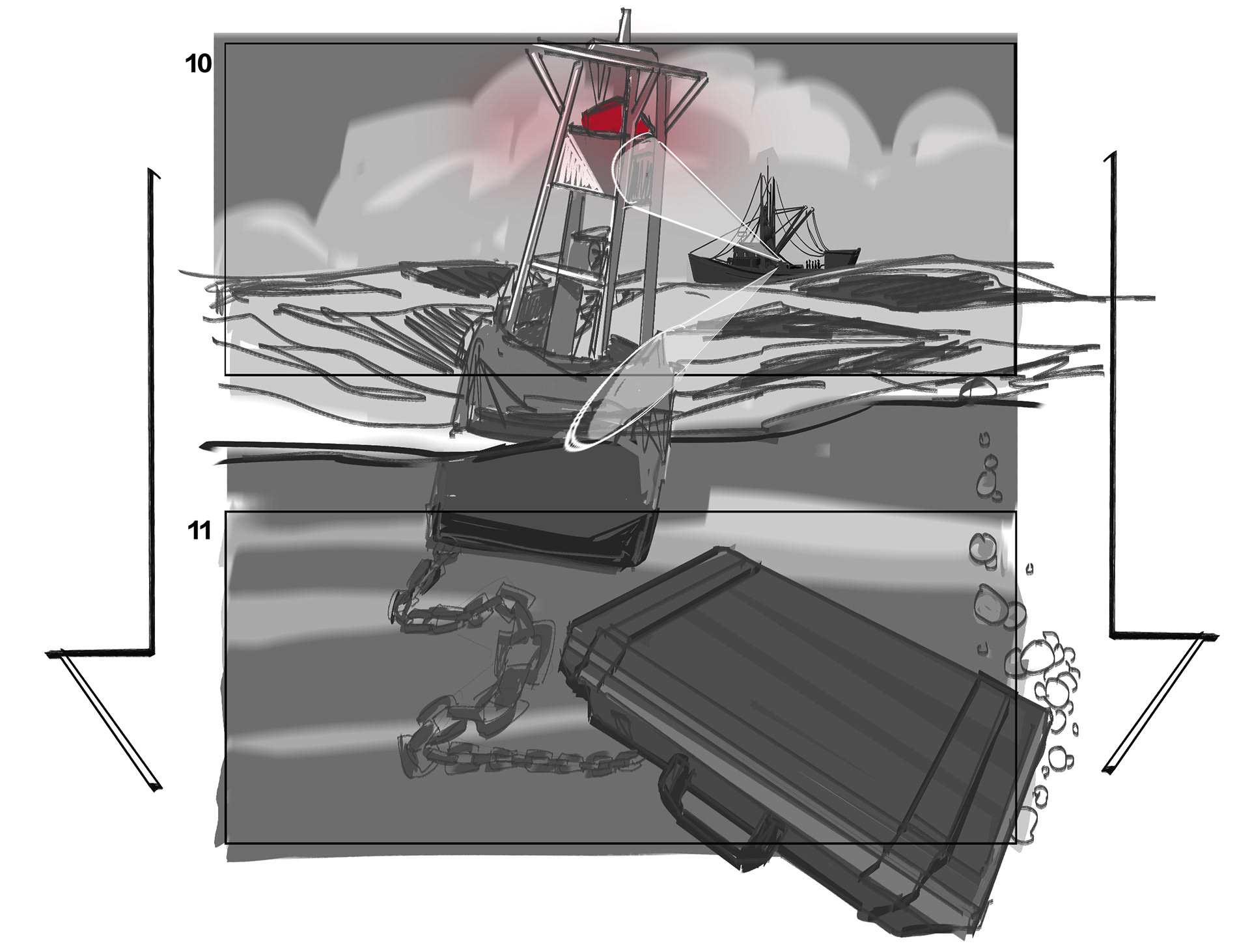 10

11