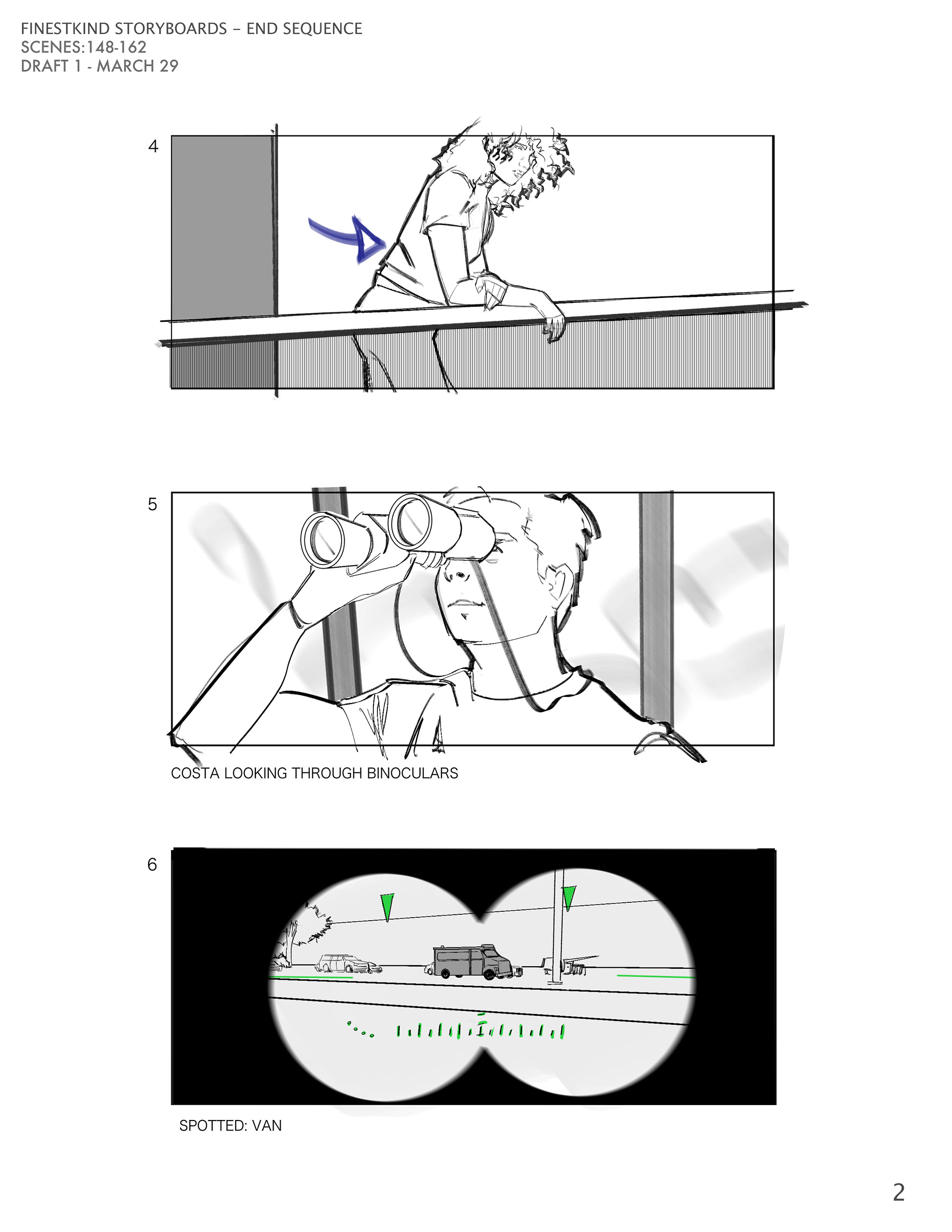 FINESTKIND STORYBOARDS – END SEQUENCE
SCENES:148-162
DRAFT 1 - MARCH 29

4

5

COSTA LOOKING THROUGH BINOCULARS

6

SPOTTED: VAN

2