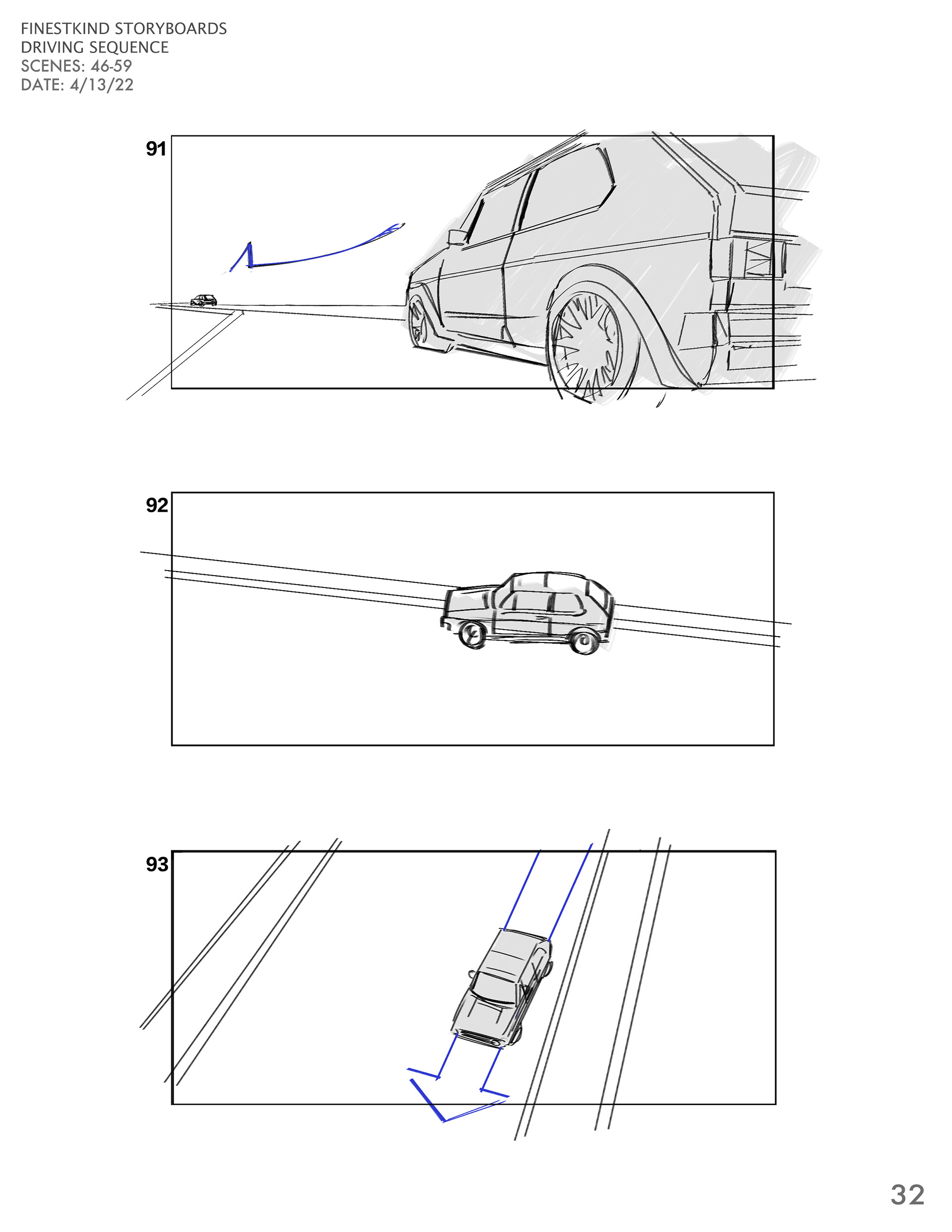 FINESTKIND STORYBOARDS
DRIVING SEQUENCE
SCENES: 46-59
DATE: 4/13/22

91

92

93

32