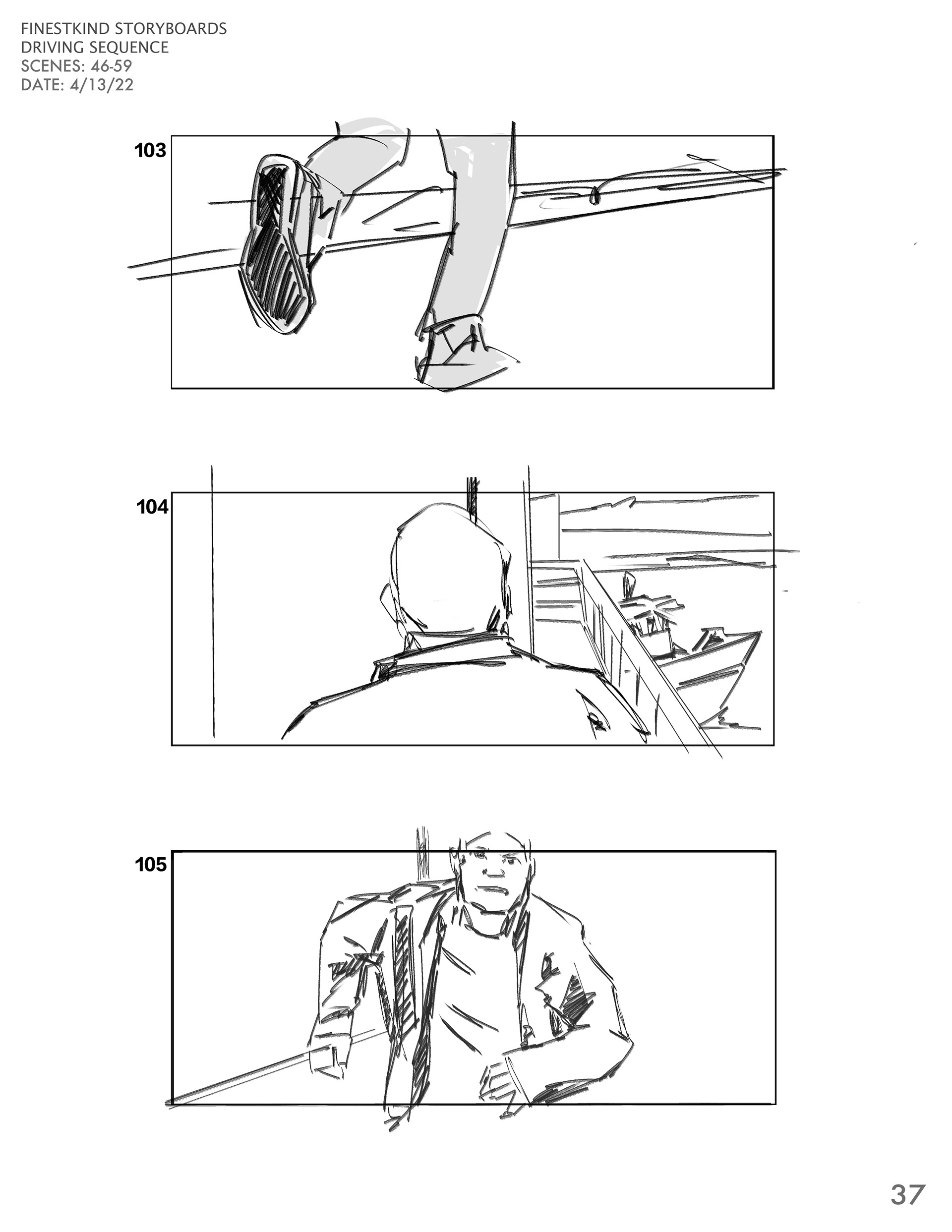 FINESTKIND STORYBOARDS
DRIVING SEQUENCE
SCENES: 46-59
DATE: 4/13/22

103

104

105

37