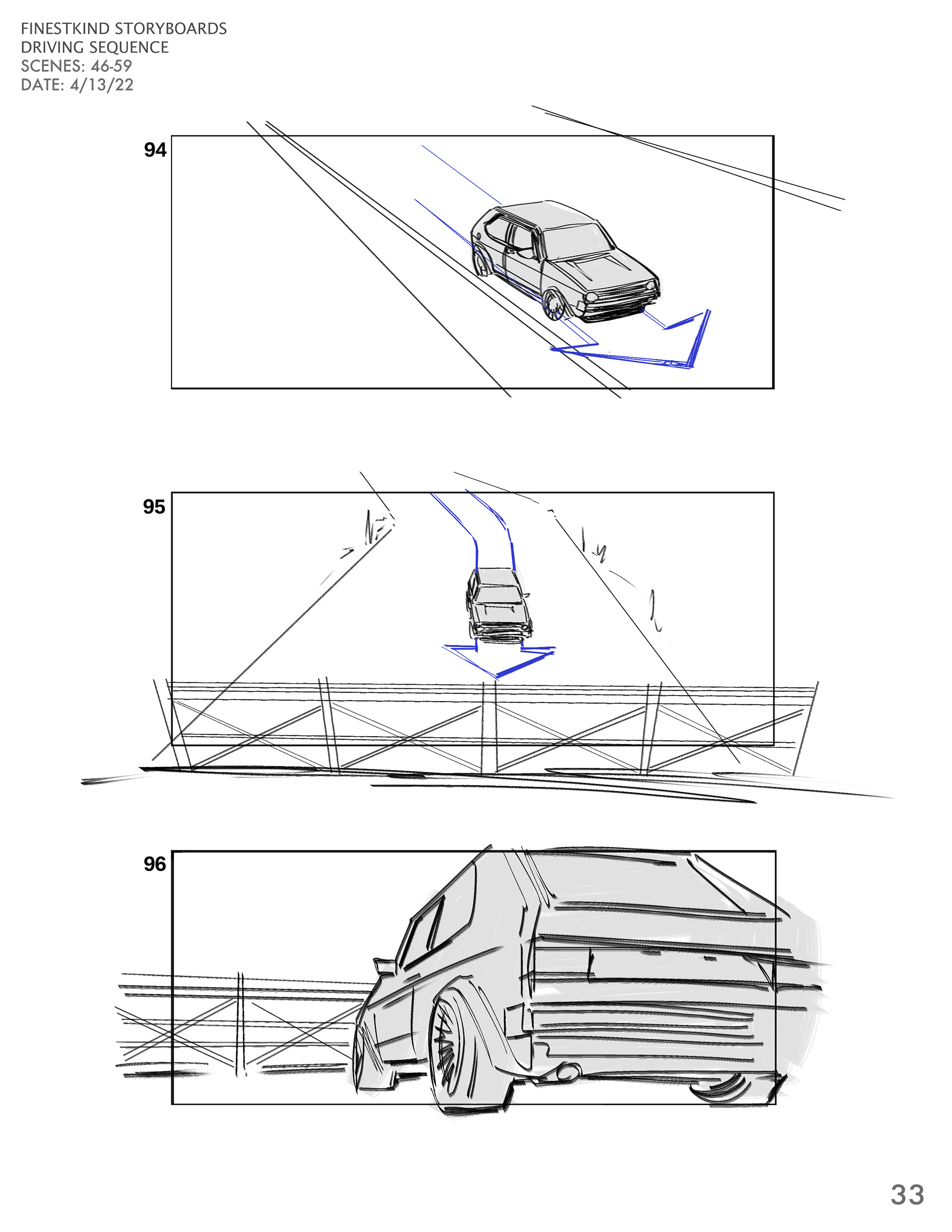 FINESTKIND STORYBOARDS
DRIVING SEQUENCE
SCENES: 46-59
DATE: 4/13/22

94

95

96

33