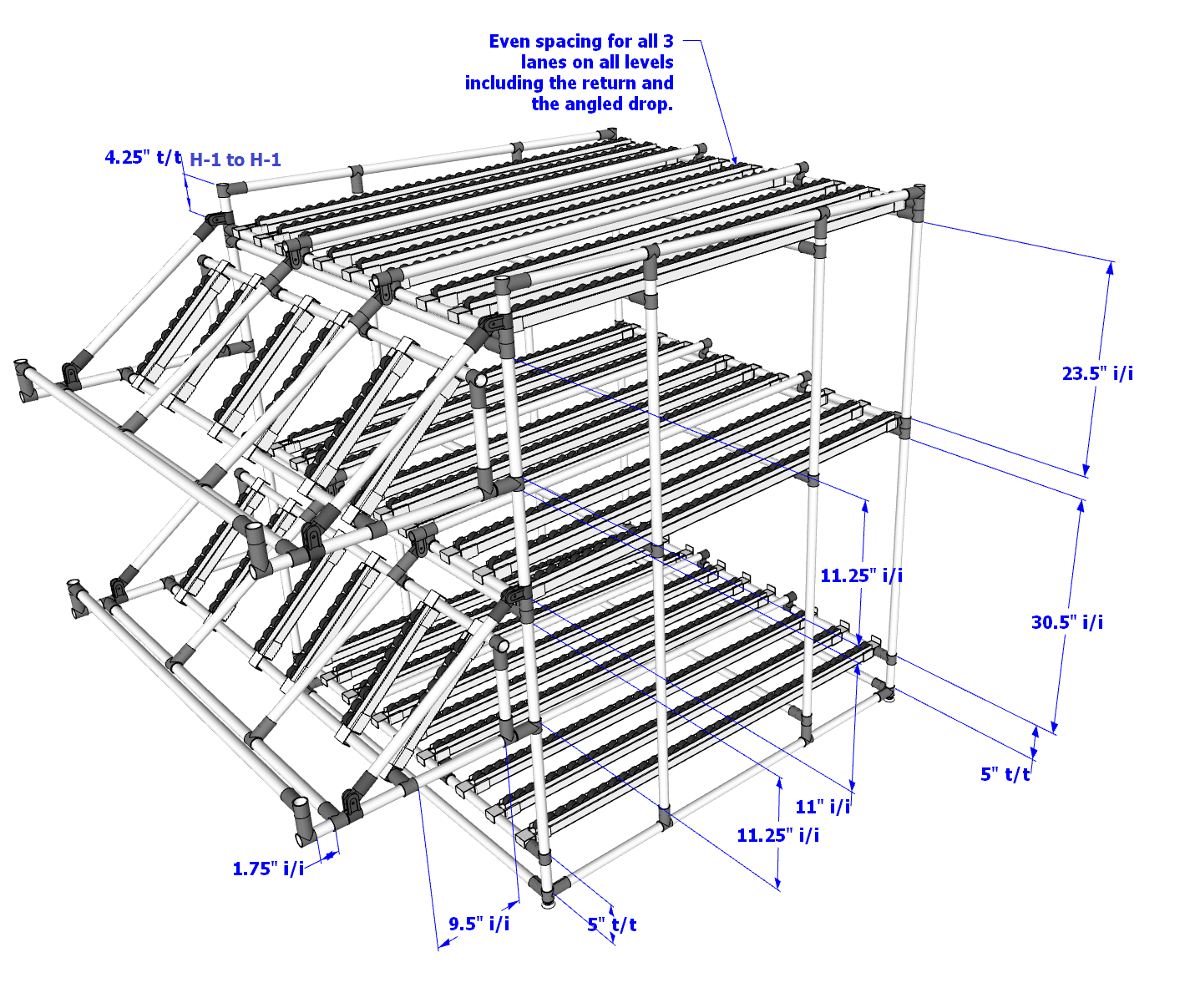 Even spacing for all 3 lanes on all levels including the return and the angled drop.

4.25" t/t H-1 to H-1

23.5" i/i

11.25" i/i

30.5" i/i

5" t/t

11" i/i

11.25" i/i

1.75" i/i

9.5" i/i

5" t/t