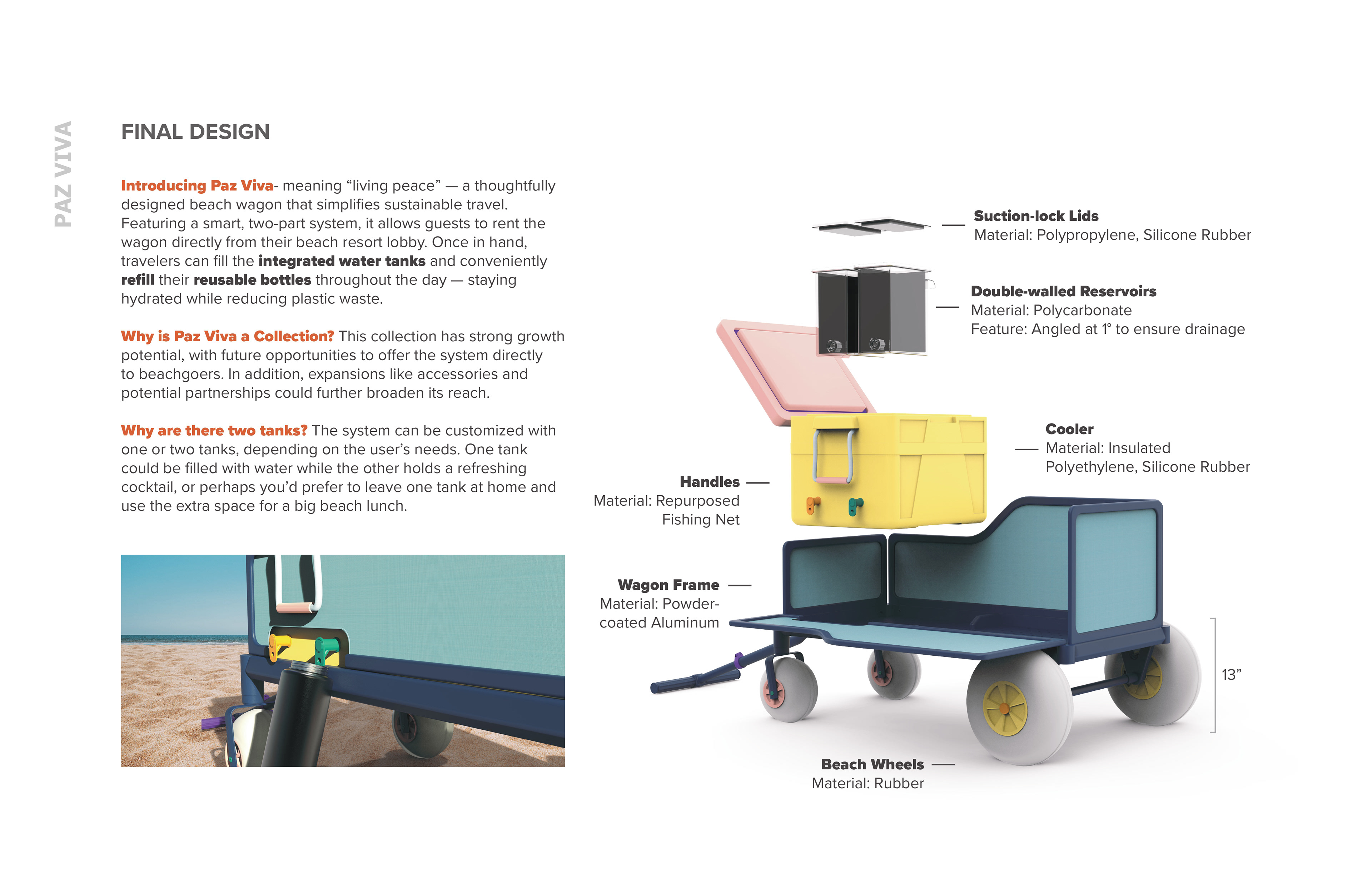 PAZ VIVA

FINAL DESIGN

Introducing Paz Viva- meaning “living peace” — a thoughtfully designed beach wagon that simplifies sustainable travel. Featuring a smart, two-part system, it allows guests to rent the wagon directly from their beach resort lobby. Once in hand, travelers can fill the integrated water tanks and conveniently refill their reusable bottles throughout the day — staying hydrated while reducing plastic waste.

Why is Paz Viva a Collection? This collection has strong growth potential, with future opportunities to offer the system directly to beachgoers. In addition, expansions like accessories and potential partnerships could further broaden its reach.

Why are there two tanks? The system can be customized with one or two tanks, depending on the user’s needs. One tank could be filled with water while the other holds a refreshing cocktail, or perhaps you’d prefer to leave one tank at home and use the extra space for a big beach lunch.

Suction-lock Lids
Material: Polypropylene, Silicone Rubber

Double-walled Reservoirs
Material: Polycarbonate
Feature: Angled at 1° to ensure drainage

Cooler
Material: Insulated Polyethylene, Silicone Rubber

Handles
Material: Repurposed Fishing Net

Wagon Frame
Material: Powder-coated Aluminum

13”

Beach Wheels
Material: Rubber