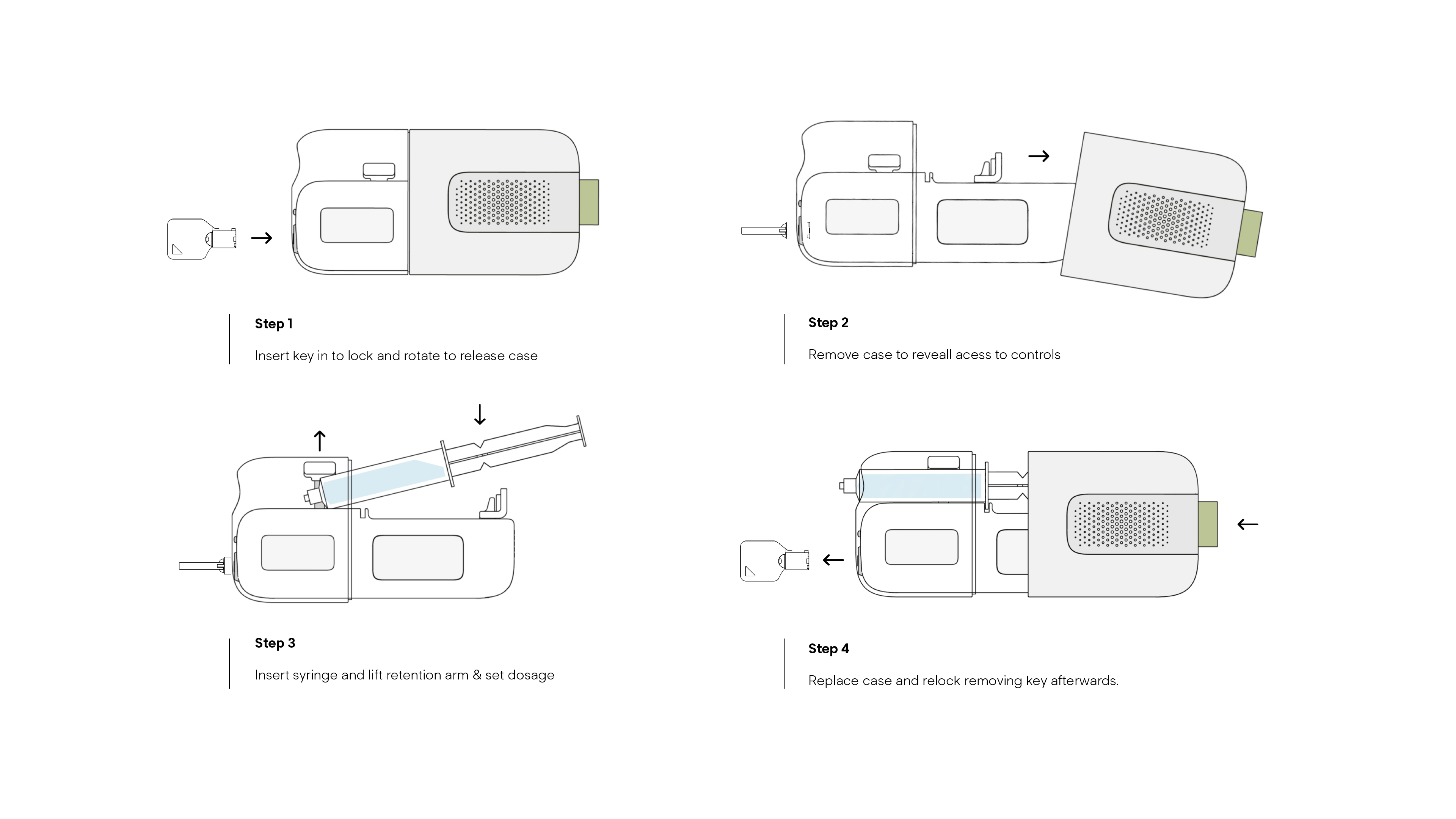 Step 1

Insert key in to lock and rotate to release case

Step 2

Remove case to reveall acess to controls

Step 3

Insert syringe and lift retention arm & set dosage

Step 4

Replace case and relock removing key afterwards.