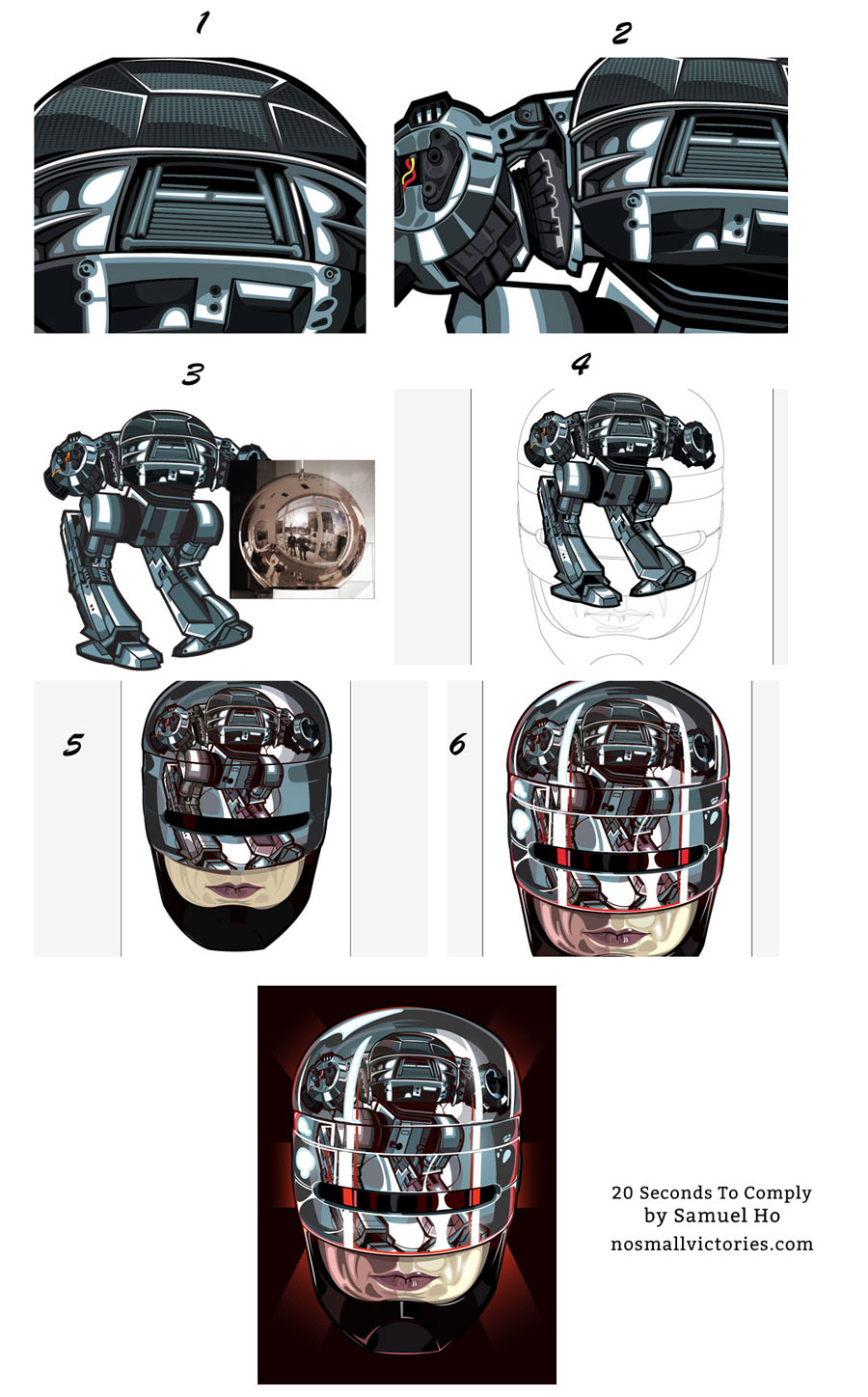 1

2

3

4

5

6

20 Seconds To Comply
by Samuel Ho
nosmallvictories.com