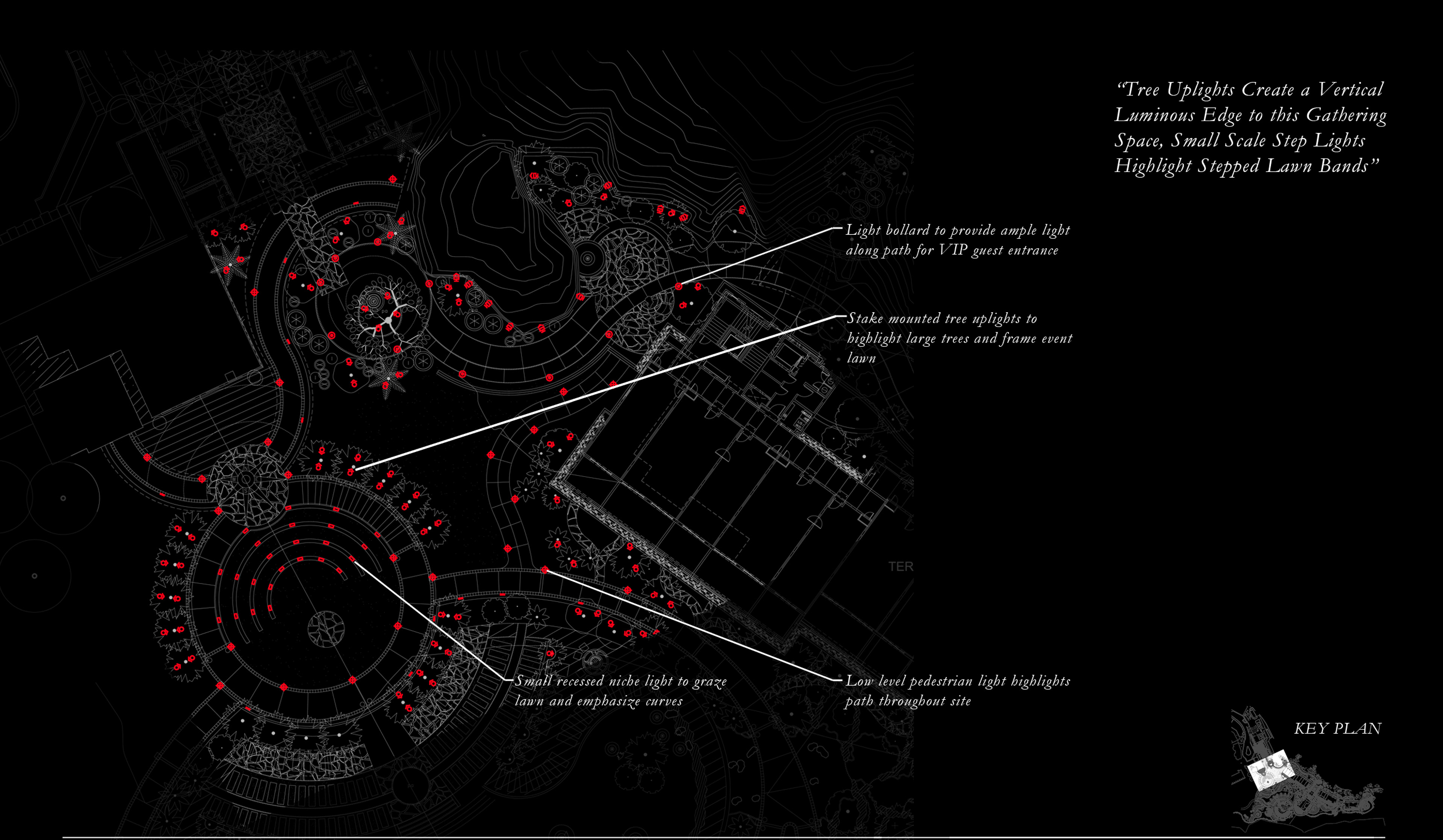 “Tree Uplights Create a Vertical Luminous Edge to this Gathering Space, Small Scale Step Lights Highlight Stepped Lawn Bands”

Light bollard to provide ample light along path for VIP guest entrance

Stake mounted tree uplights to highlight large trees and frame event lawn

TER

Small recessed niche light to graze lawn and emphasize curves

Low level pedestrian light highlights path throughout site

KEY PLAN