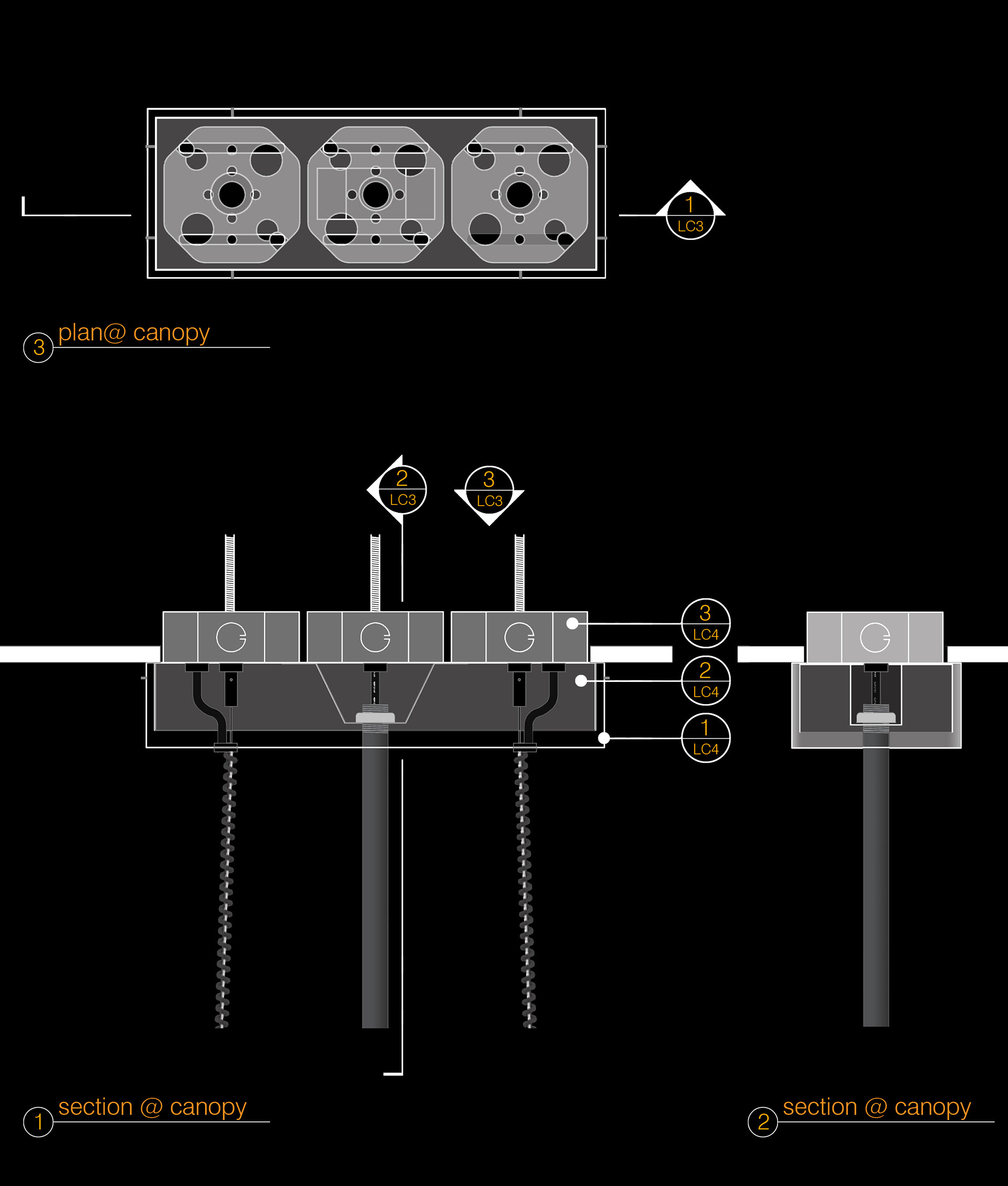 1
LC3

3 plan@ canopy

2
LC3

3
LC3

3
LC4

2
LC4

1
LC4

1 section @ canopy

2 section @ canopy