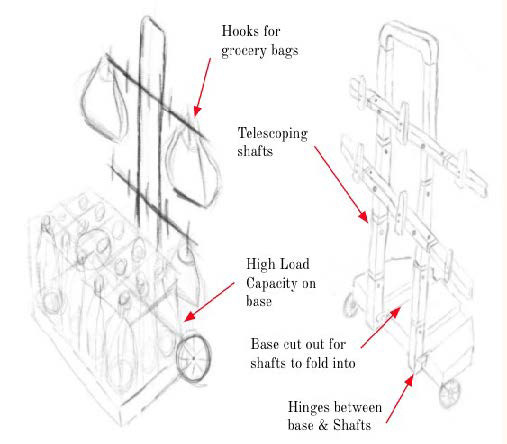 Hooks for grocery bags

Telescoping shafts

High Load Capacity on base

Base cut out for shafts to fold into

Hinges between base & Shafts