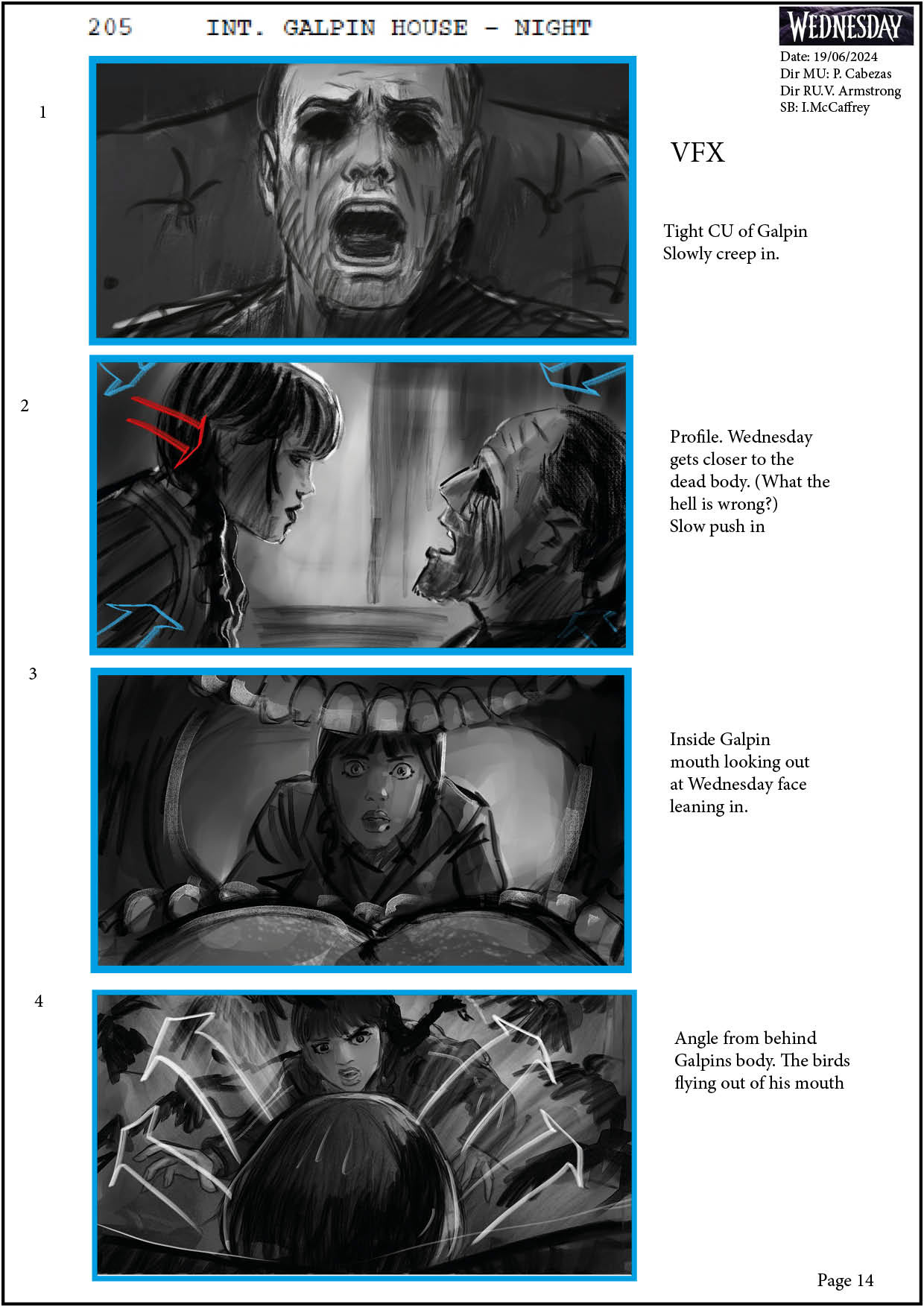 205 INT. GALPIN HOUSE - NIGHT

WEDNESDAY
Date: 19/06/2024
Dir MU: P. Cabezas
Dir RU.V. Armstrong
SB: I.McCaffrey

1

VFX

Tight CU of Galpin
Slowly creep in.

2

Profile. Wednesday gets closer to the dead body. (What the hell is wrong?)
Slow push in

3

Inside Galpin mouth looking out at Wednesday face leaning in.

4

Angle from behind Galpins body. The birds flying out of his mouth

Page 14