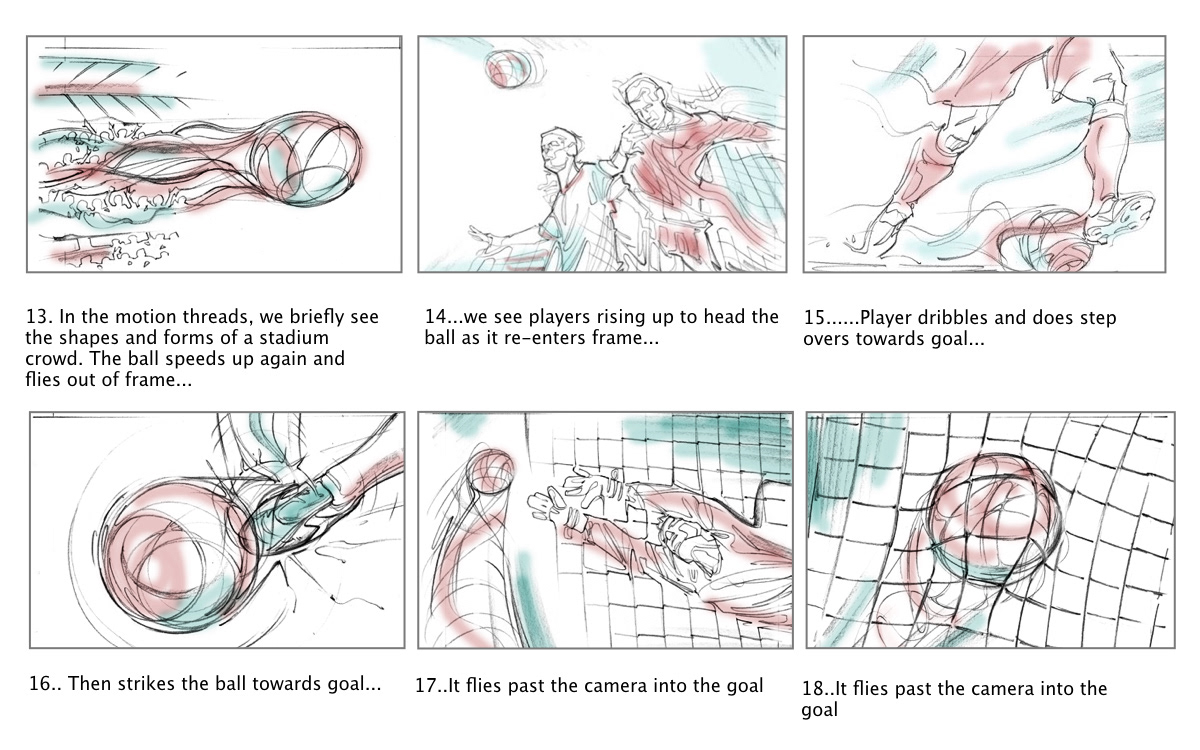 13. In the motion threads, we briefly see the shapes and forms of a stadium crowd. The ball speeds up again and flies out of frame...

14...we see players rising up to head the ball as it re-enters frame...

15......Player dribbles and does step overs towards goal...

16.. Then strikes the ball towards goal...

17..It flies past the camera into the goal

18..It flies past the camera into the goal