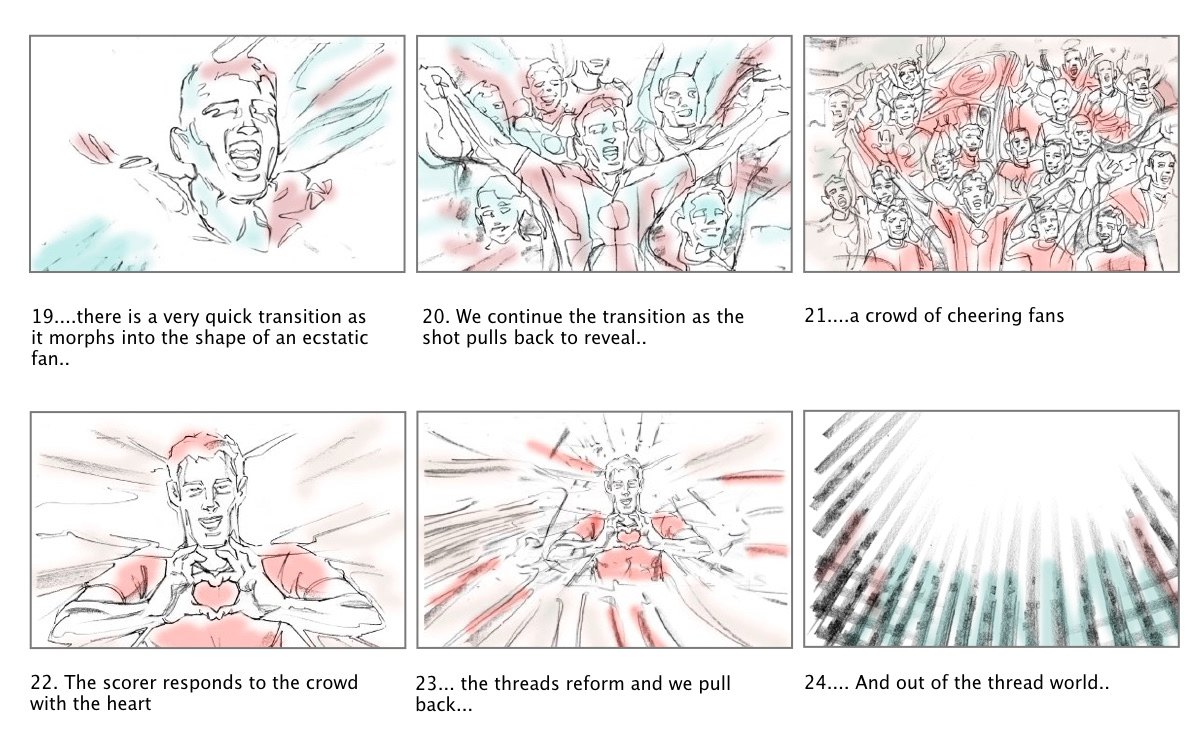 19....there is a very quick transition as it morphs into the shape of an ecstatic fan..

20. We continue the transition as the shot pulls back to reveal..

21....a crowd of cheering fans

22. The scorer responds to the crowd with the heart

23... the threads reform and we pull back...

24.... And out of the thread world..