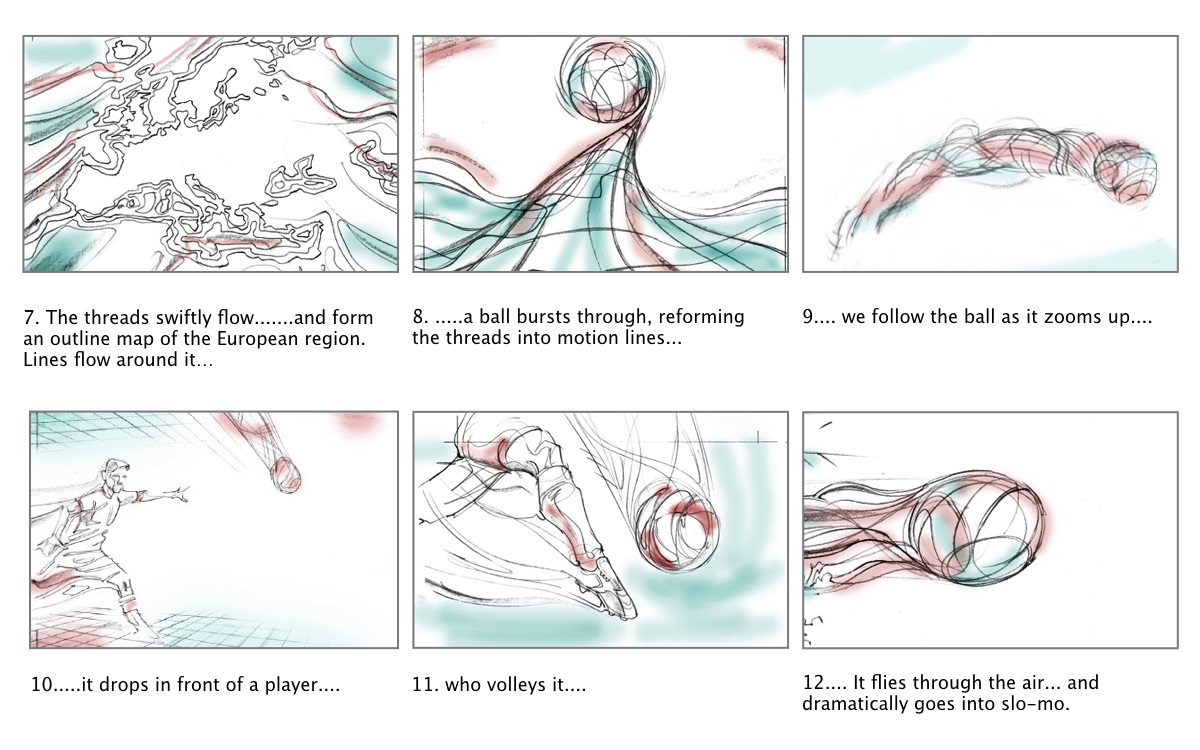 7. The threads swiftly flow.......and form an outline map of the European region. Lines flow around it...

8. .....a ball bursts through, reforming the threads into motion lines...

9.... we follow the ball as it zooms up....

10.....it drops in front of a player....

11. who volleys it....

12.... It flies through the air... and dramatically goes into slo-mo.