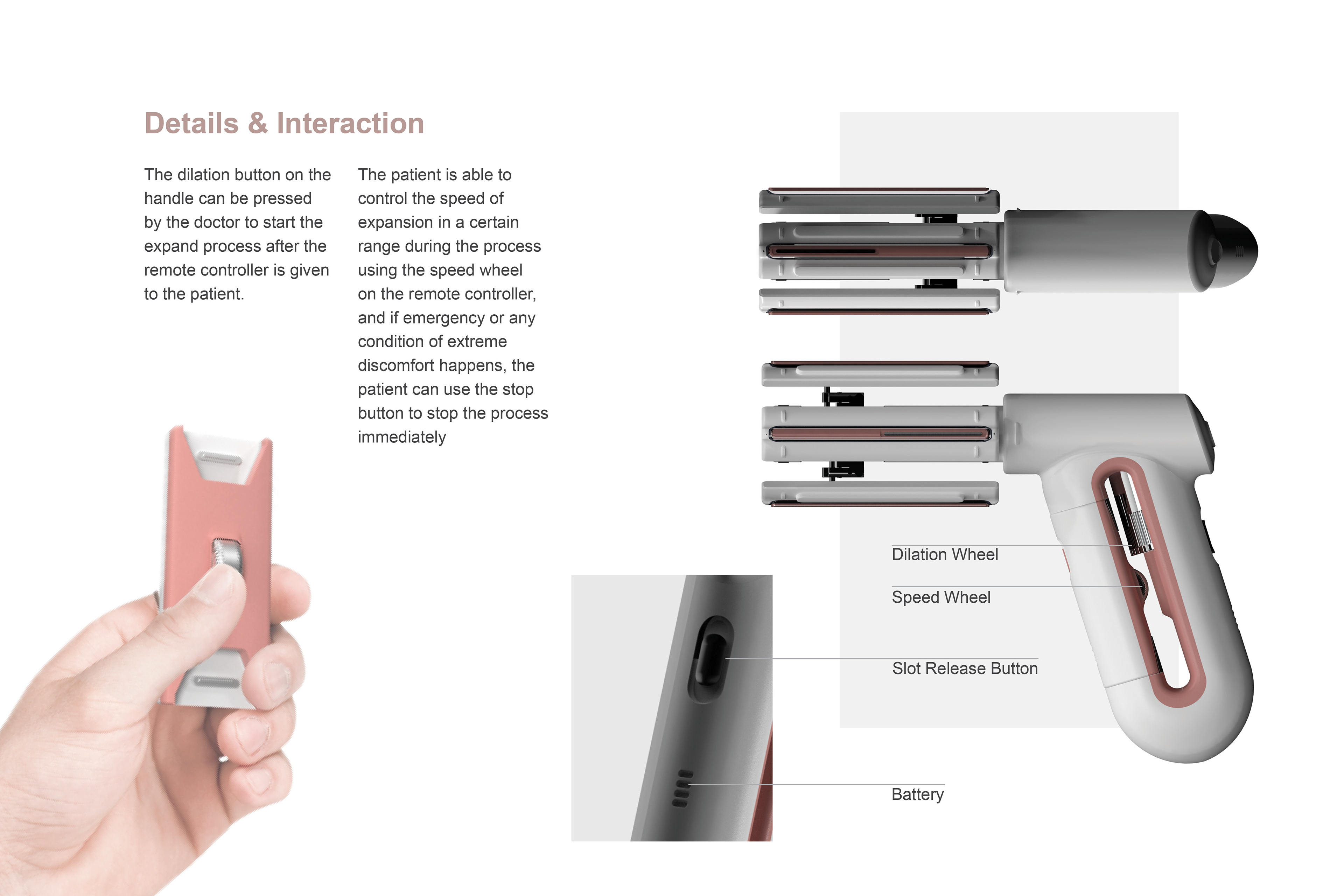 Details & Interaction

The dilation button on the handle can be pressed by the doctor to start the expand process after the remote controller is given to the patient.

The patient is able to control the speed of expansion in a certain range during the process using the speed wheel on the remote controller, and if emergency or any condition of extreme discomfort happens, the patient can use the stop button to stop the process immediately

Dilation Wheel

Speed Wheel

Slot Release Button

Battery