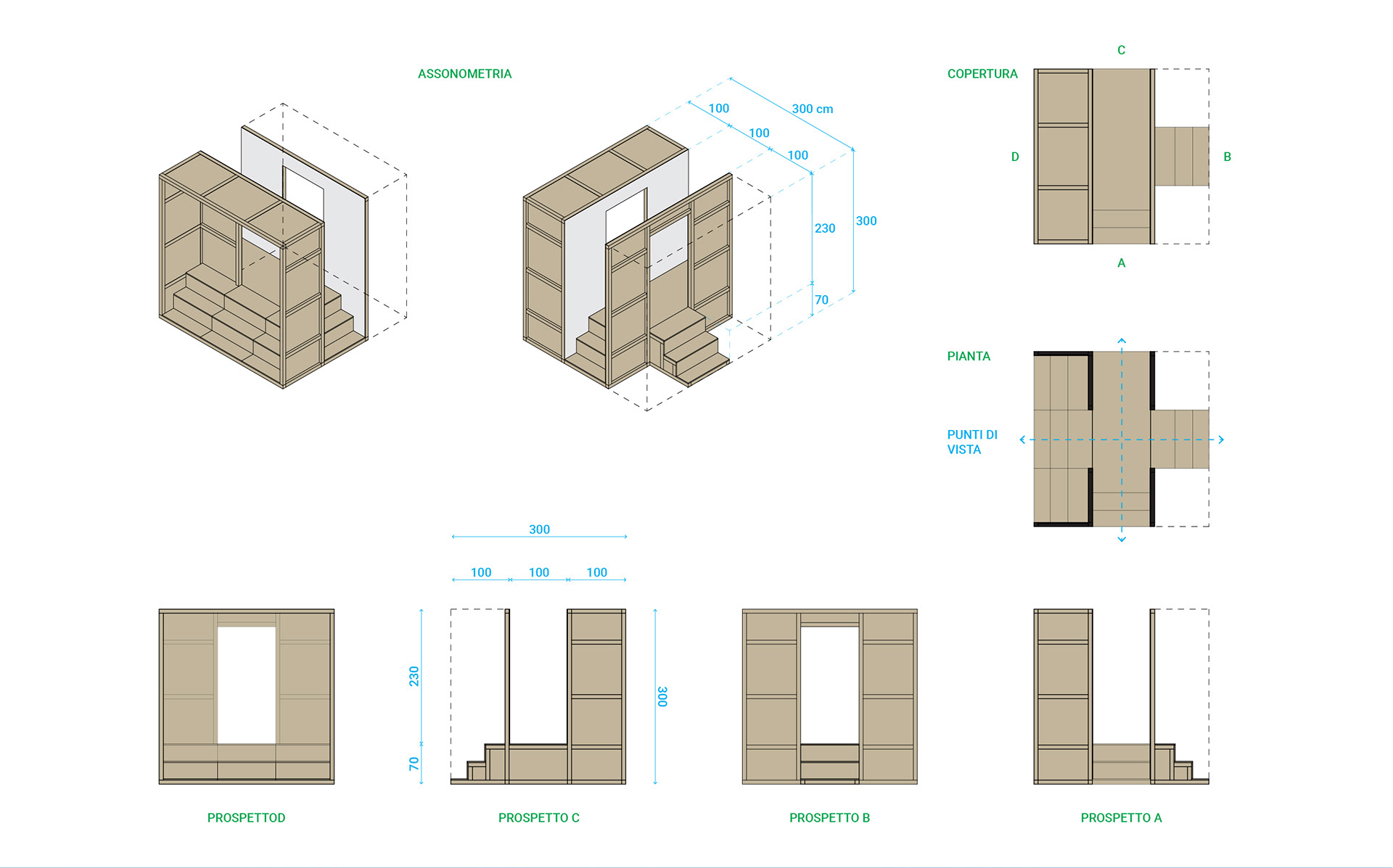 ASSONOMETRIA

100
100
100
300 cm
230
300
70

COPERTURA

C
D
B
A

PIANTA

PUNTI DI VISTA

300
100 100 100
230
70
300

PROSPETTOD

PROSPETTO C

PROSPETTO B

PROSPETTO A