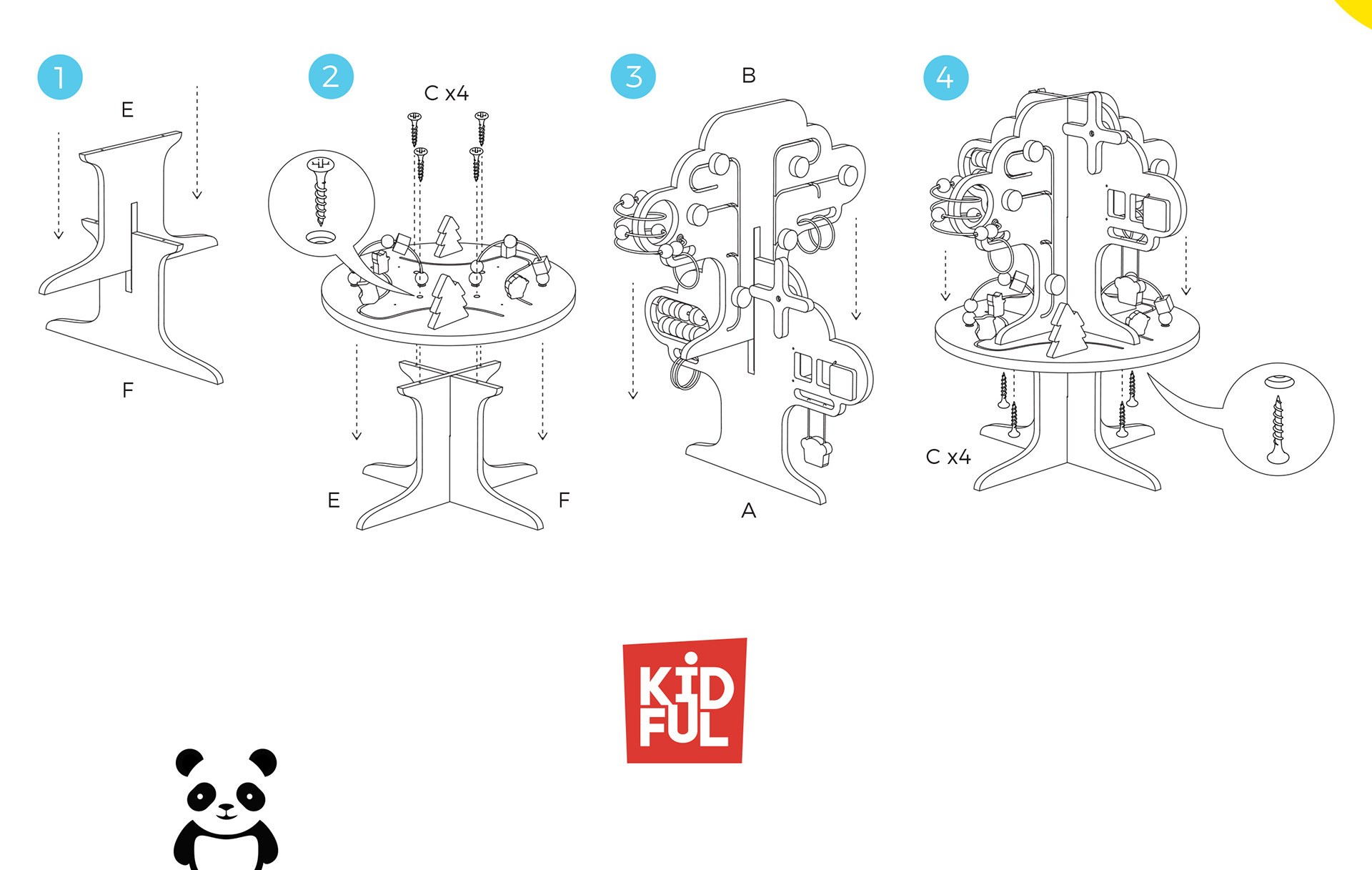 1

E

F

2

C x4

E

F

3

B

A

4

C x4

KID FUL