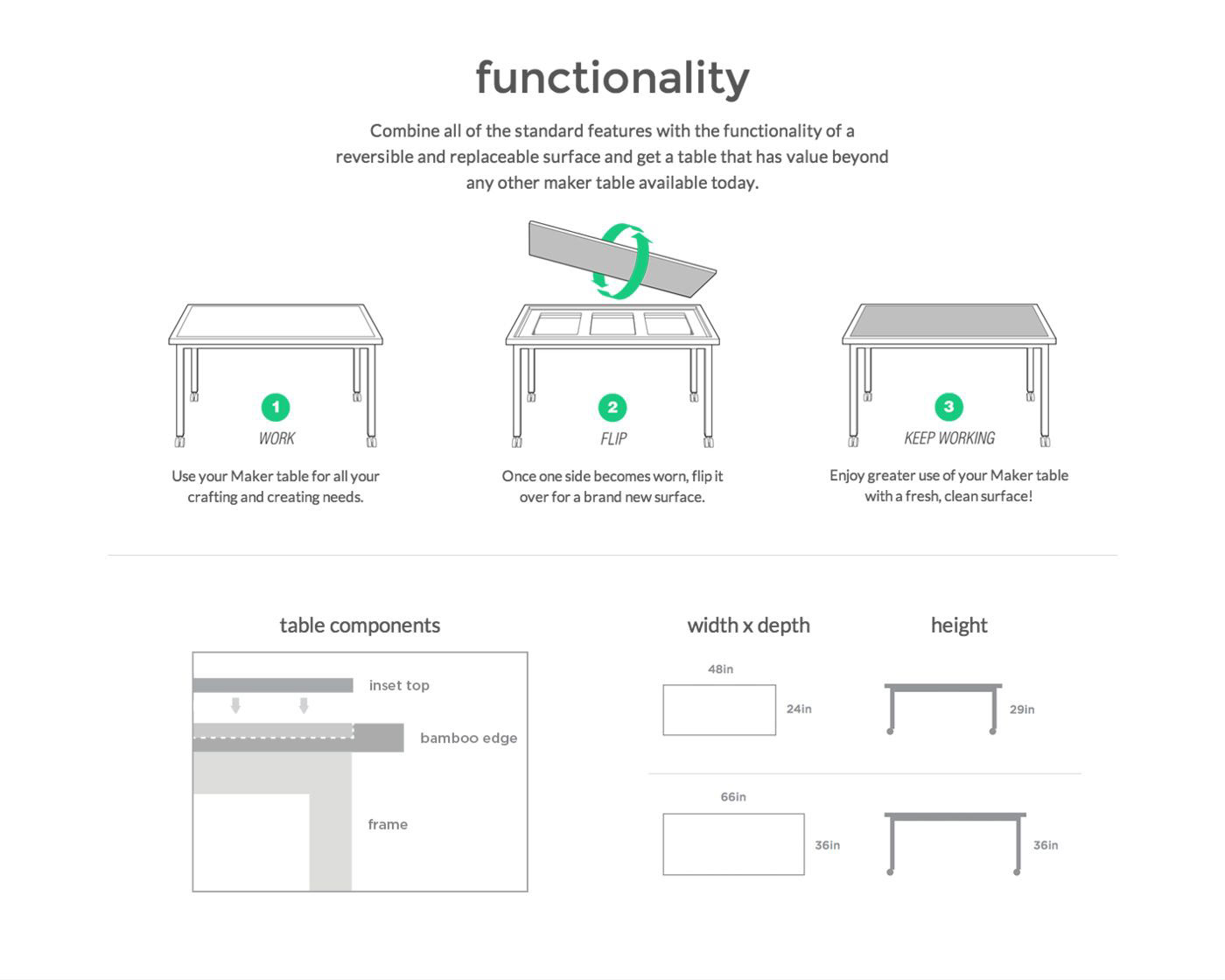 functionality

Combine all of the standard features with the functionality of a reversible and replaceable surface and get a table that has value beyond any other maker table available today.

1
WORK

Use your Maker table for all your crafting and creating needs.

2
FLIP

Once one side becomes worn, flip it over for a brand new surface.

3
KEEP WORKING

Enjoy greater use of your Maker table with a fresh, clean surface!

table components

inset top

bamboo edge

frame

width x depth

48in

24in

66in

36in

height

29in

36in