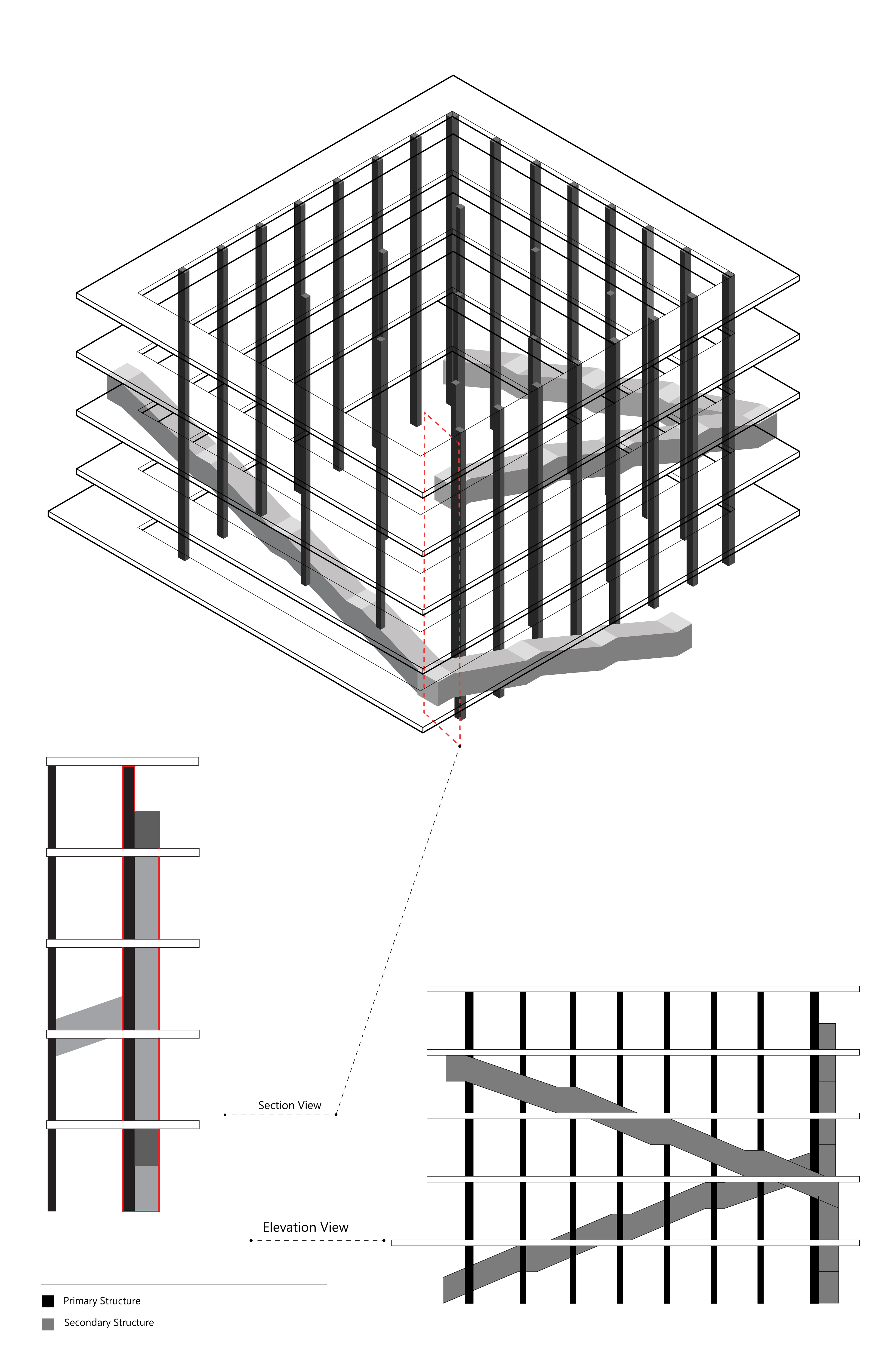 Section View

Elevation View

Primary Structure

Secondary Structure