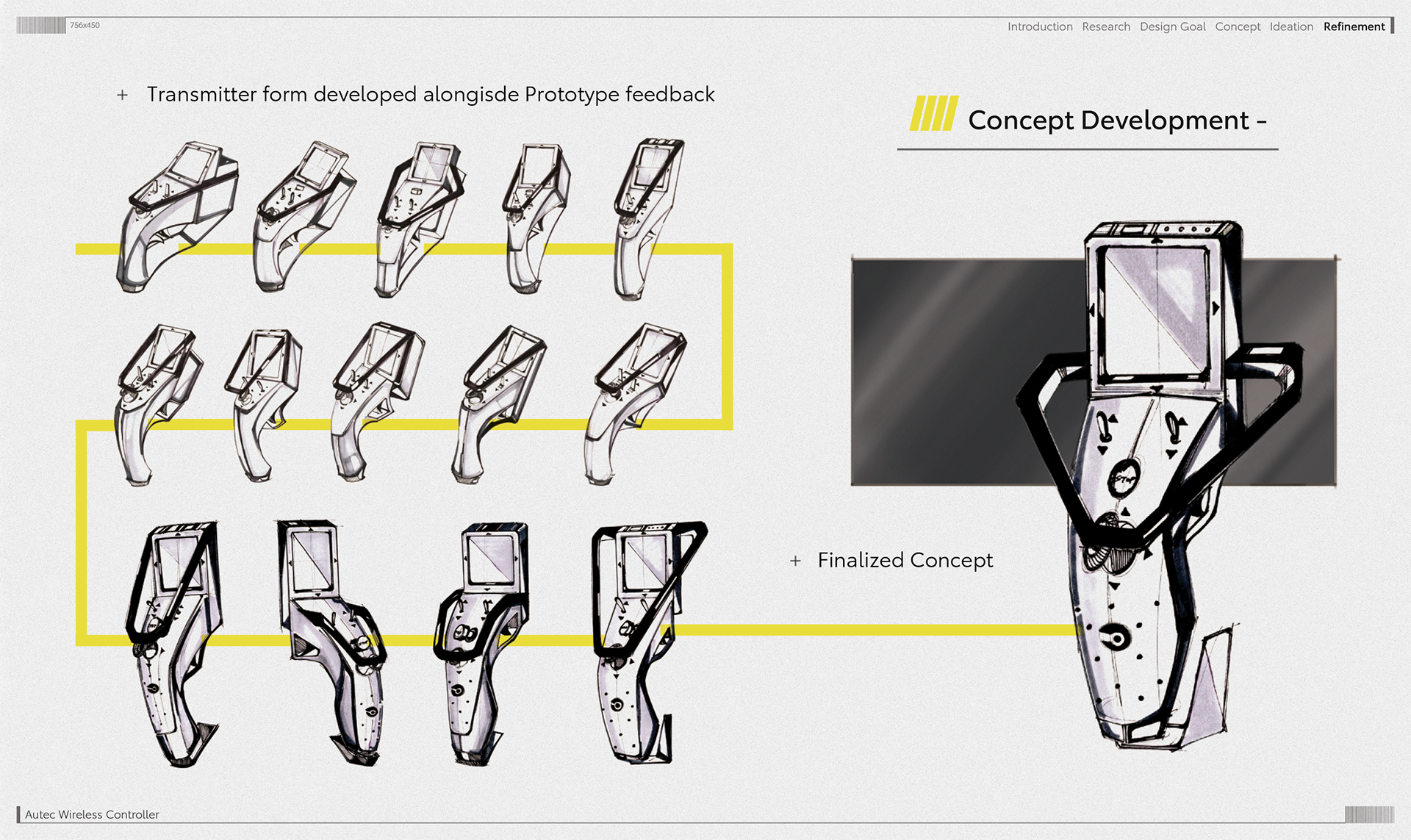 756x450

Introduction Research Design Goal Concept Ideation Refinement

+ Transmitter form developed alongisde Prototype feedback

Concept Development –

+ Finalized Concept

Autec Wireless Controller