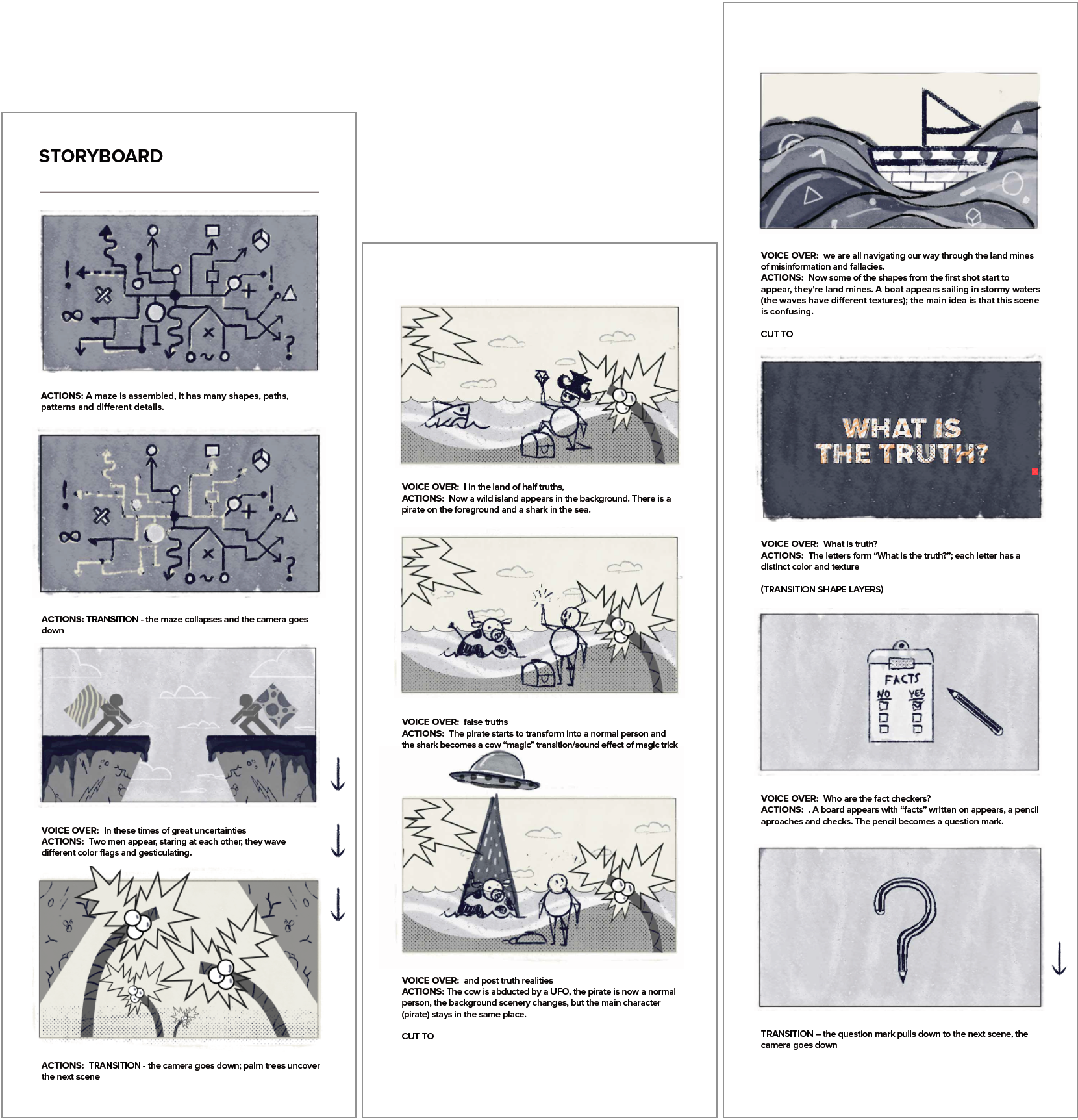 STORYBOARD

ACTIONS: A maze is assembled, it has many shapes, paths, patterns and different details.

ACTIONS: TRANSITION - the maze collapses and the camera goes down

VOICE OVER: In these times of great uncertainties
ACTIONS: Two men appear, staring at each other, they wave different color flags and gesticulating.

ACTIONS: TRANSITION - the camera goes down; palm trees uncover the next scene

VOICE OVER: I in the land of half truths,
ACTIONS: Now a wild island appears in the background. There is a pirate on the foreground and a shark in the sea.

VOICE OVER: false truths
ACTIONS: The pirate starts to transform into a normal person and the shark becomes a cow "magic" transition/sound effect of magic trick

VOICE OVER: and post truth realities
ACTIONS: The cow is abducted by a UFO, the pirate is now a normal person, the background scenery changes, but the main character (pirate) stays in the same place.

CUT TO

VOICE OVER: we are all navigating our way through the land mines of misinformation and fallacies.
ACTIONS: Now some of the shapes from the first shot start to appear, they're land mines. A boat appears sailing in stormy waters (the waves have different textures); the main idea is that this scene is confusing.

CUT TO

WHAT IS THE TRUTH?

VOICE OVER: What is truth?
ACTIONS: The letters form "What is the truth?"; each letter has a distinct color and texture

(TRANSITION SHAPE LAYERS)

FACTS
NO YES

VOICE OVER: Who are the fact checkers?
ACTIONS: . A board appears with "facts" written on appears, a pencil aproaches and checks. The pencil becomes a question mark.

TRANSITION – the question mark pulls down to the next scene, the camera goes down