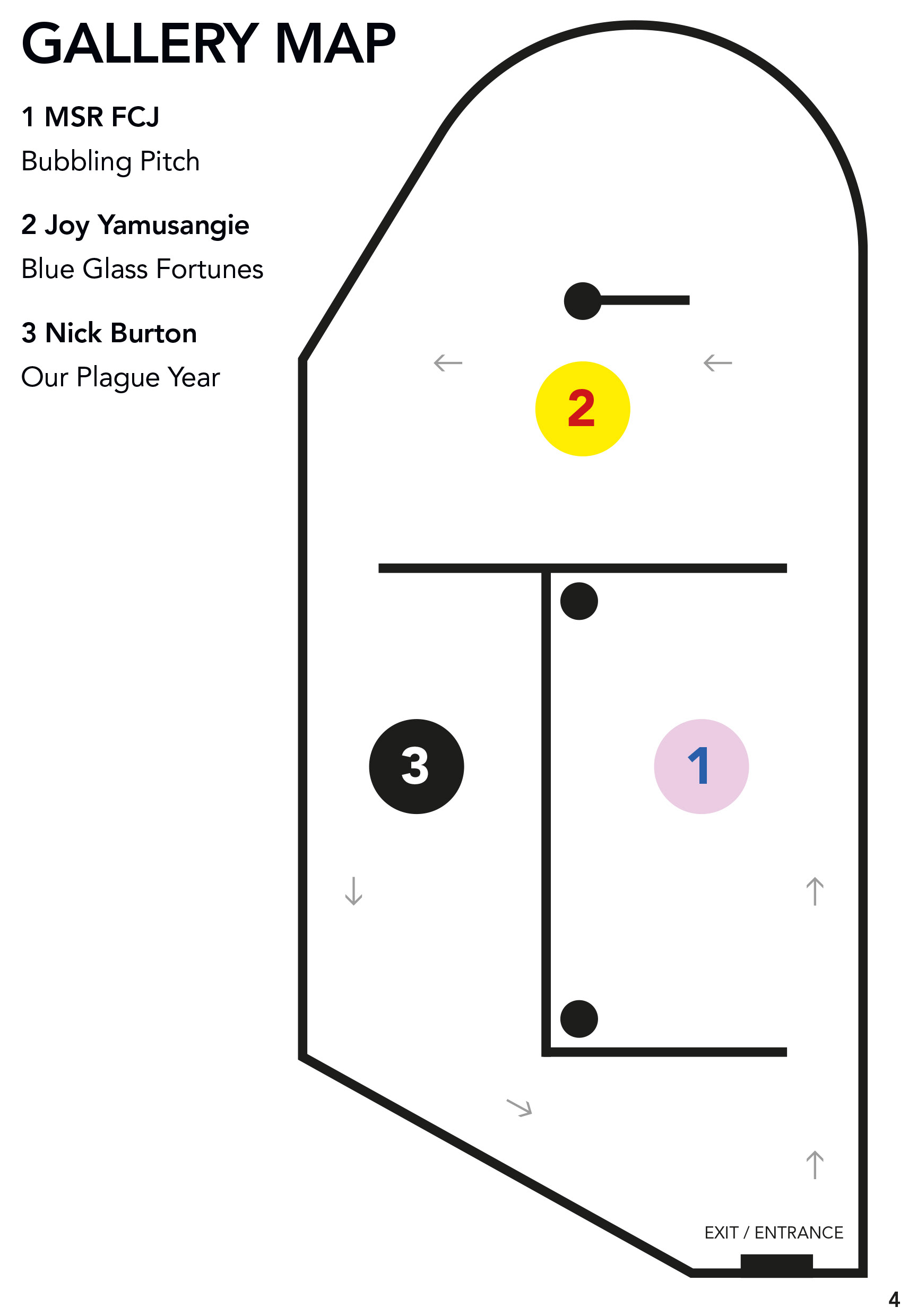 GALLERY MAP

1 MSR FCJ
Bubbling Pitch

2 Joy Yamusangie
Blue Glass Fortunes

3 Nick Burton
Our Plague Year

2

3

1

EXIT / ENTRANCE

4