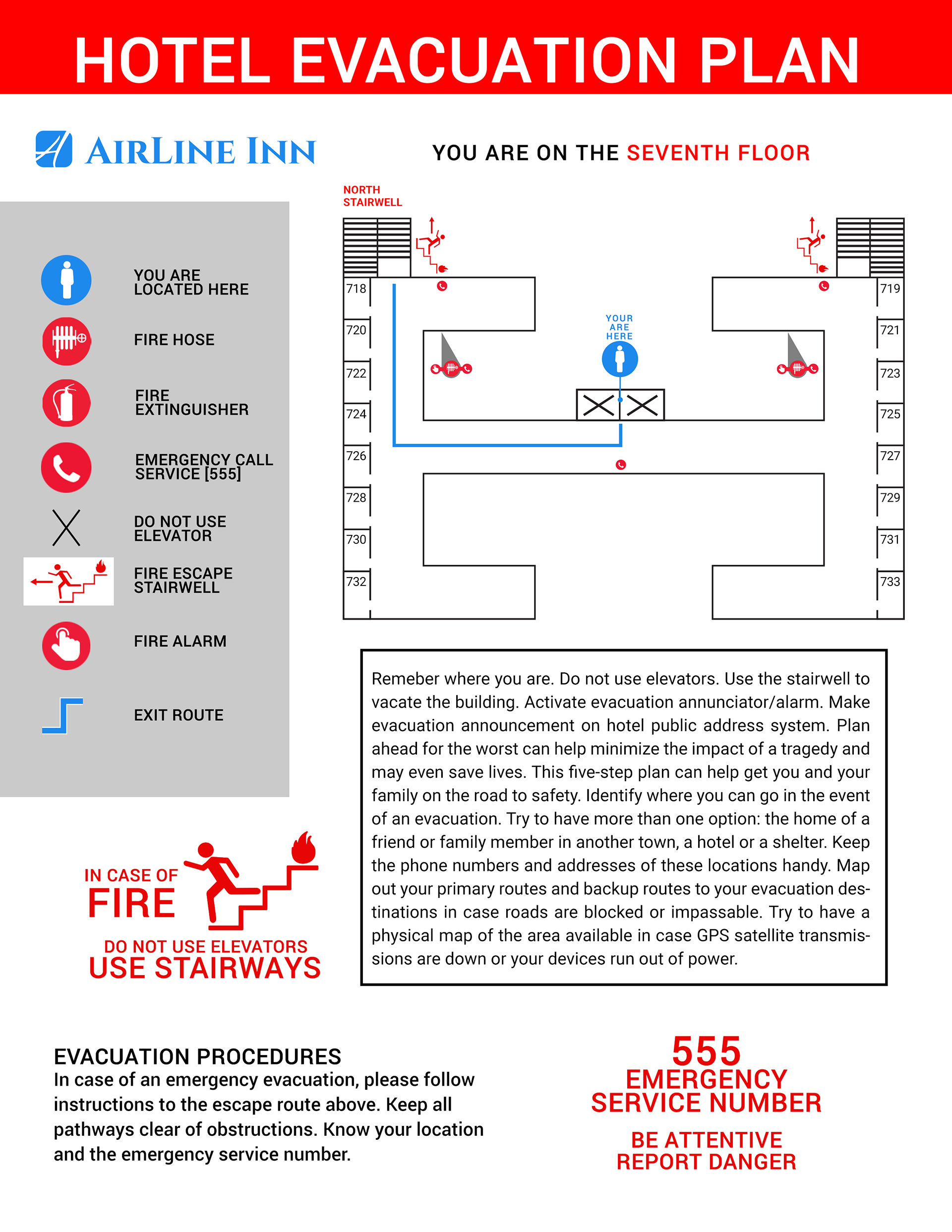 HOTEL EVACUATION PLAN

AIRLINE INN

YOU ARE ON THE SEVENTH FLOOR

YOU ARE LOCATED HERE

FIRE HOSE

FIRE EXTINGUISHER

EMERGENCY CALL SERVICE [555]

DO NOT USE ELEVATOR

FIRE ESCAPE STAIRWELL

FIRE ALARM

EXIT ROUTE

NORTH STAIRWELL

718
720
722
724
726
728
730
732

YOUR ARE HERE

719
721
723
725
727
729
731
733

Remeber where you are. Do not use elevators. Use the stairwell to vacate the building. Activate evacuation annunciator/alarm. Make evacuation announcement on hotel public address system. Plan ahead for the worst can help minimize the impact of a tragedy and may even save lives. This five-step plan can help get you and your family on the road to safety. Identify where you can go in the event of an evacuation. Try to have more than one option: the home of a friend or family member in another town, a hotel or a shelter. Keep the phone numbers and addresses of these locations handy. Map out your primary routes and backup routes to your evacuation destinations in case roads are blocked or impassable. Try to have a physical map of the area available in case GPS satellite transmissions are down or your devices run out of power.

IN CASE OF
FIRE
DO NOT USE ELEVATORS
USE STAIRWAYS

EVACUATION PROCEDURES
In case of an emergency evacuation, please follow instructions to the escape route above. Keep all pathways clear of obstructions. Know your location and the emergency service number.

555
EMERGENCY SERVICE NUMBER

BE ATTENTIVE
REPORT DANGER