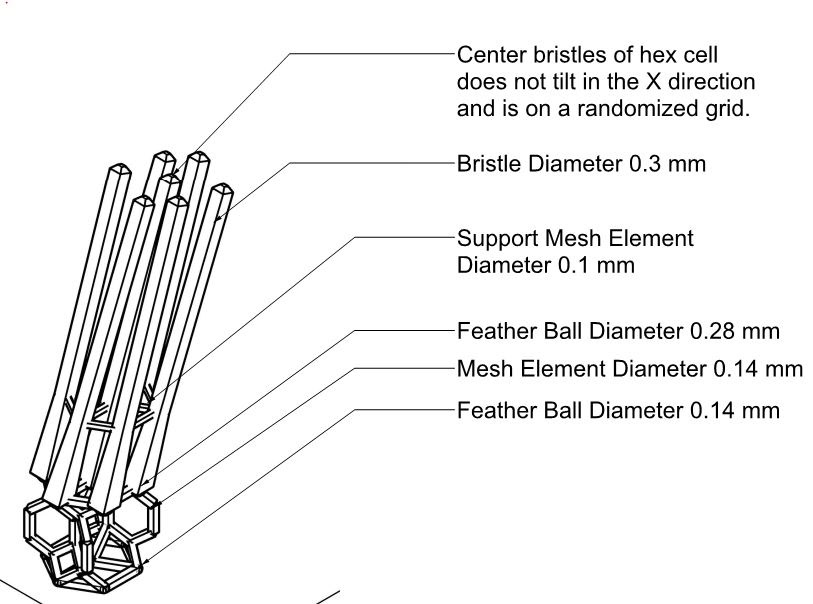 Center bristles of hex cell does not tilt in the X direction and is on a randomized grid.

Bristle Diameter 0.3 mm

Support Mesh Element Diameter 0.1 mm

Feather Ball Diameter 0.28 mm

Mesh Element Diameter 0.14 mm

Feather Ball Diameter 0.14 mm