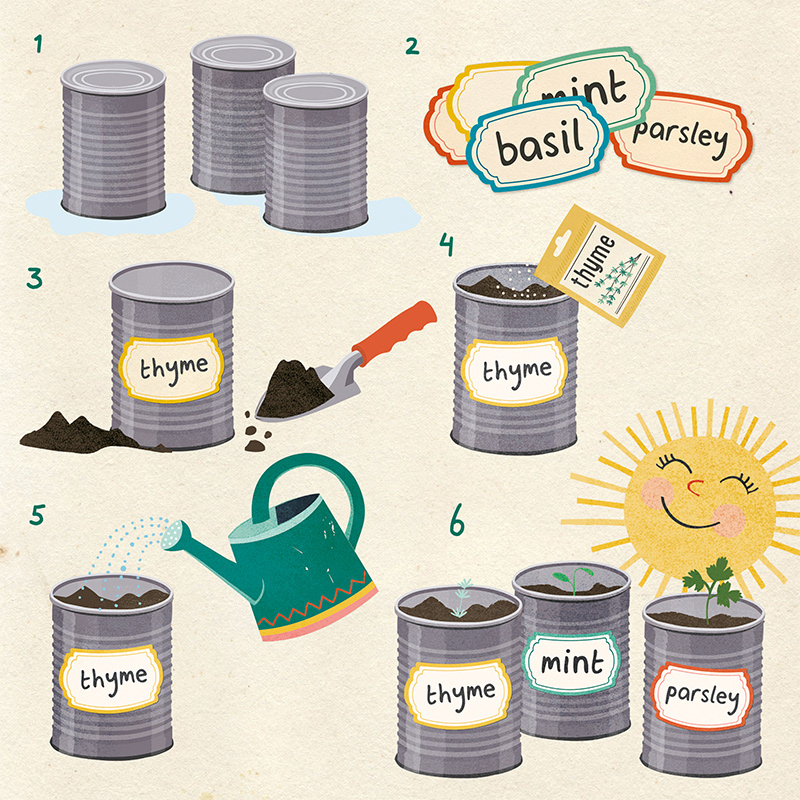 1

2

mint

basil

parsley

3

thyme

4

thyme

thyme

5

thyme

6

thyme

mint

parsley