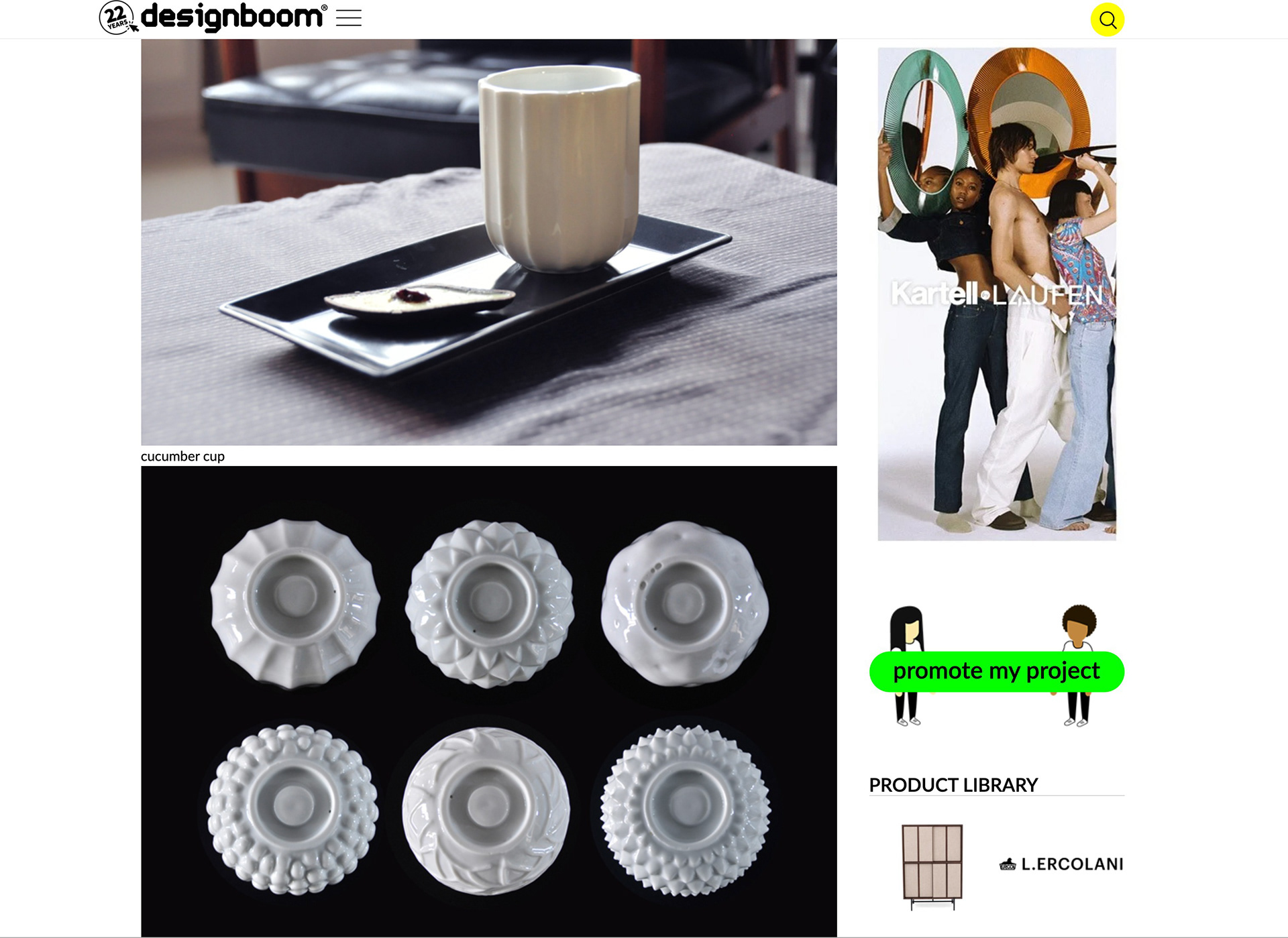 22 YEARS designboom®

cucumber cup

Kartell•LAUFEN

promote my project

PRODUCT LIBRARY

L.ERCOLANI