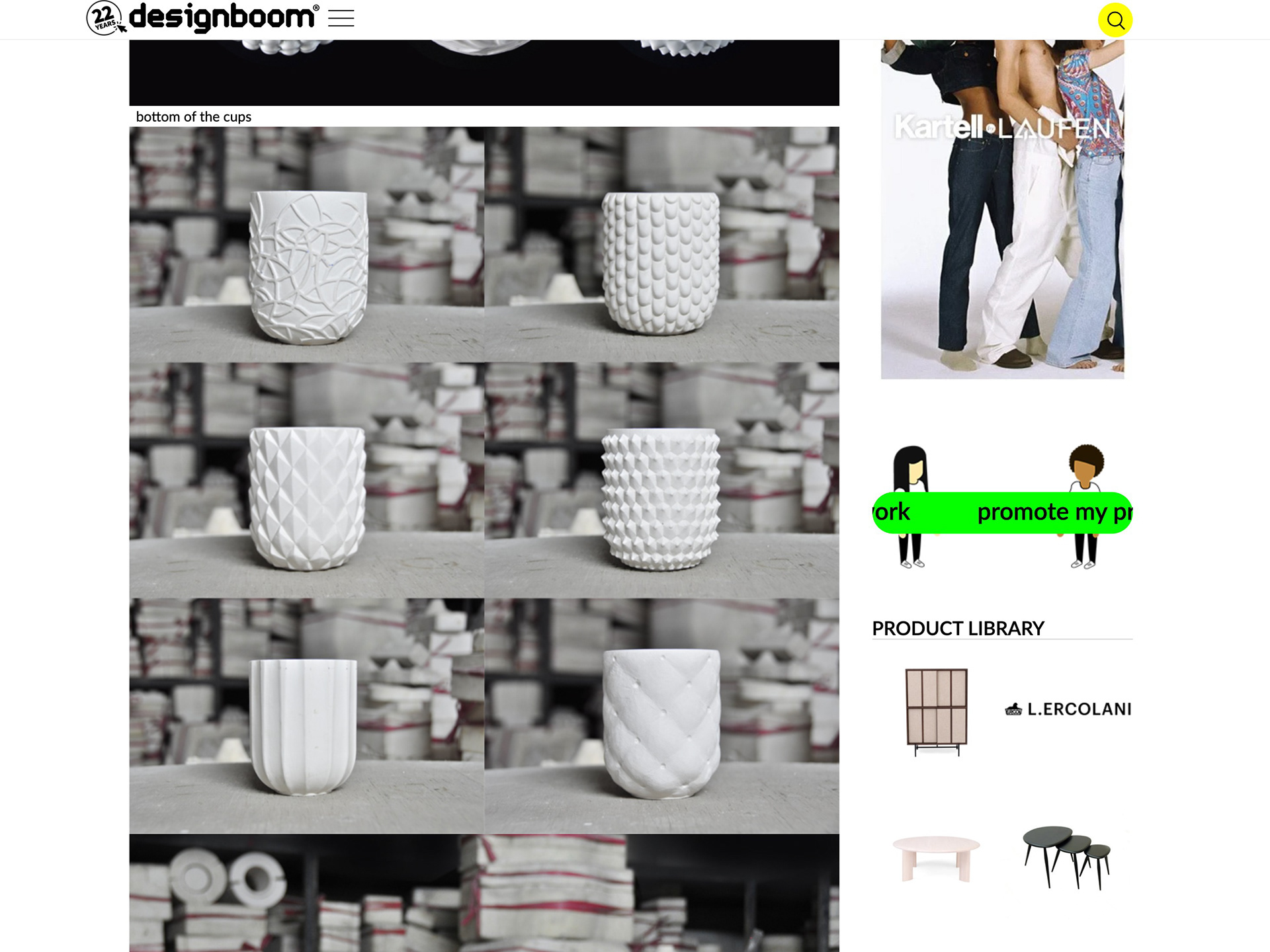 22 YEARS designboom®

bottom of the cups

Kartell•LAUFEN

ork promote my pr

PRODUCT LIBRARY

L.ERCOLANI