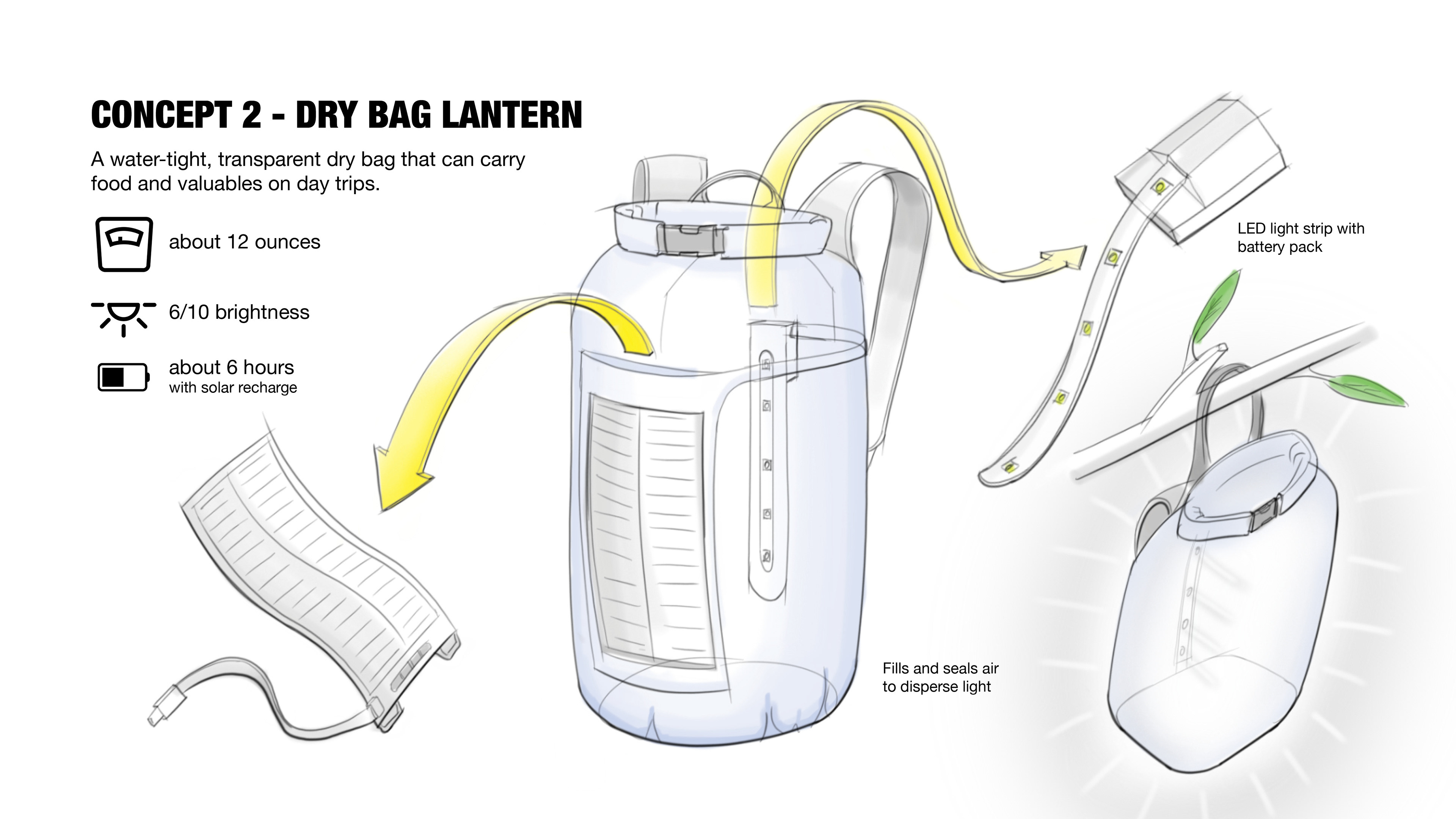 CONCEPT 2 - DRY BAG LANTERN

A water-tight, transparent dry bag that can carry food and valuables on day trips.

about 12 ounces

6/10 brightness

about 6 hours
with solar recharge

LED light strip with battery pack

Fills and seals air to disperse light