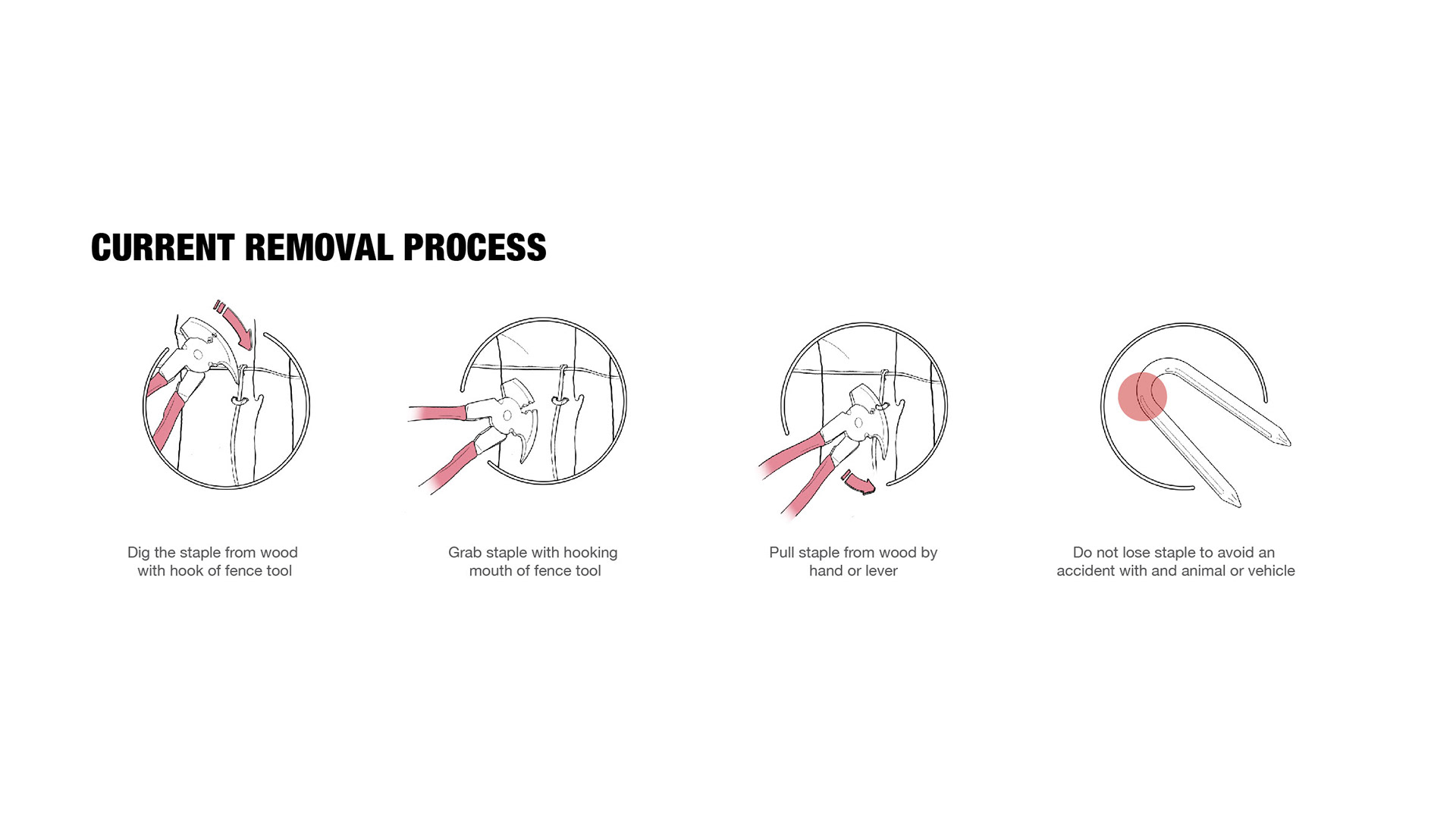 CURRENT REMOVAL PROCESS

Dig the staple from wood with hook of fence tool

Grab staple with hooking mouth of fence tool

Pull staple from wood by hand or lever

Do not lose staple to avoid an accident with and animal or vehicle