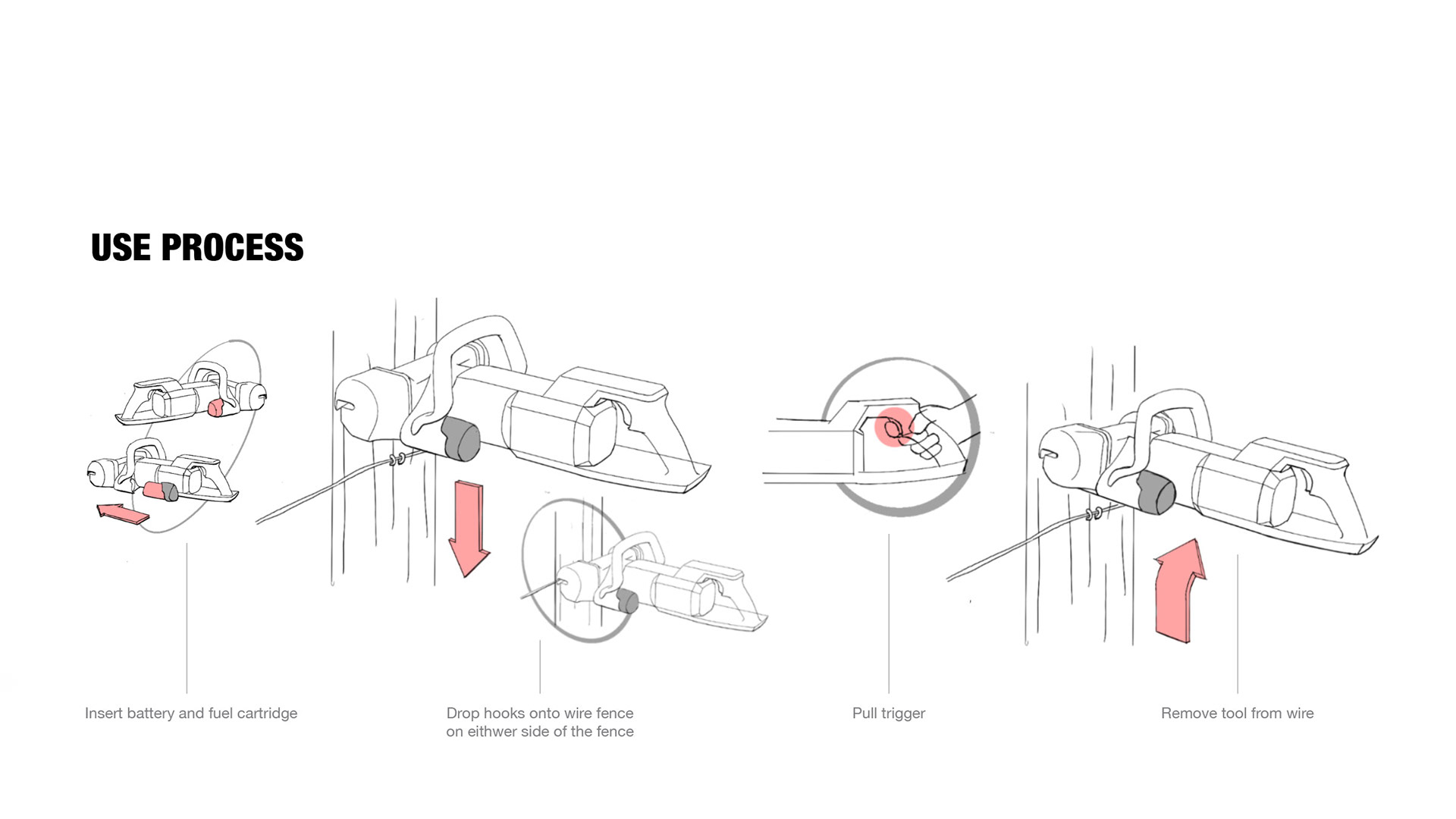 USE PROCESS

Insert battery and fuel cartridge

Drop hooks onto wire fence on eithwer side of the fence

Pull trigger

Remove tool from wire