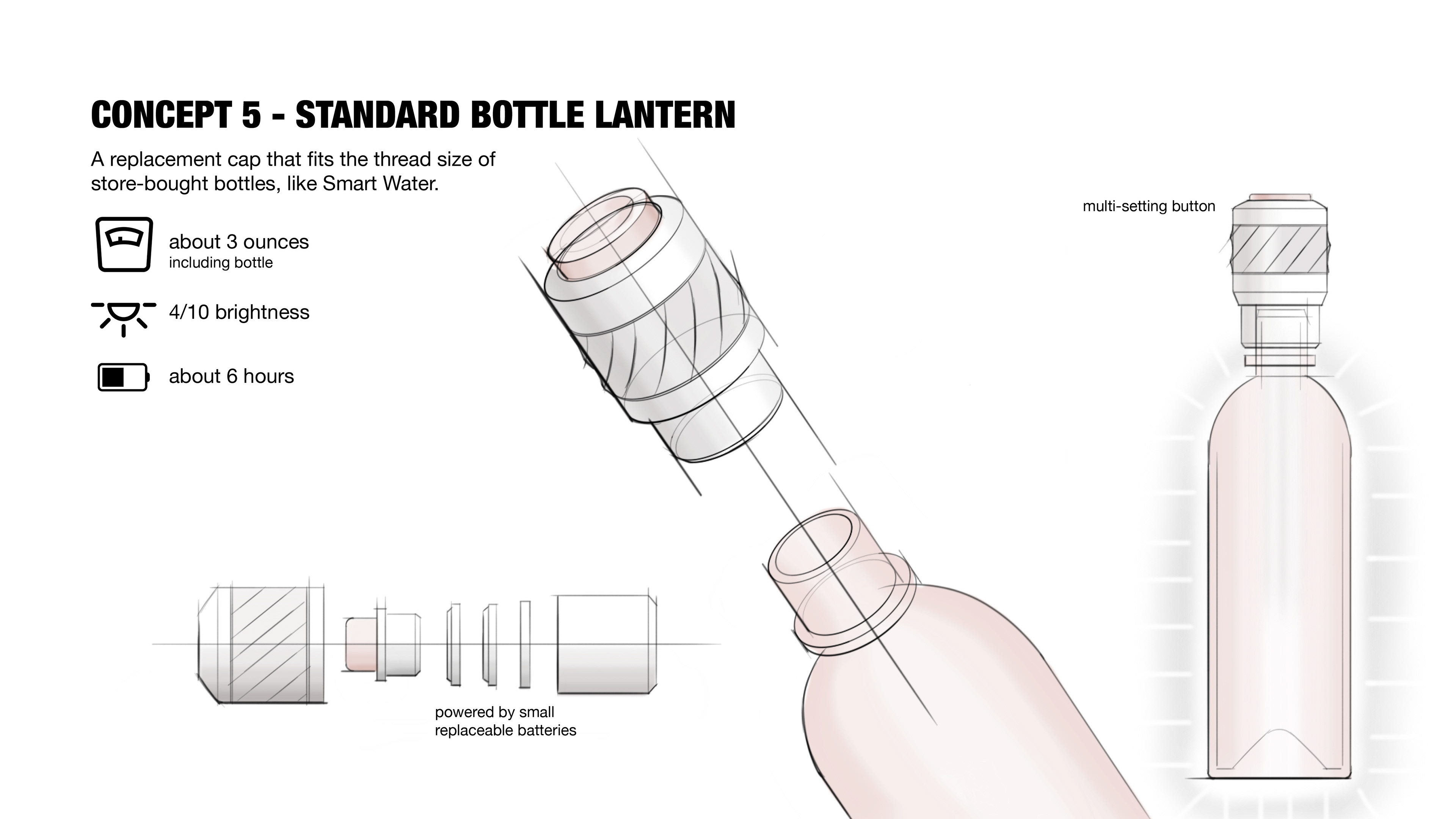 CONCEPT 5 - STANDARD BOTTLE LANTERN

A replacement cap that fits the thread size of store-bought bottles, like Smart Water.

about 3 ounces
including bottle

4/10 brightness

about 6 hours

multi-setting button

powered by small replaceable batteries