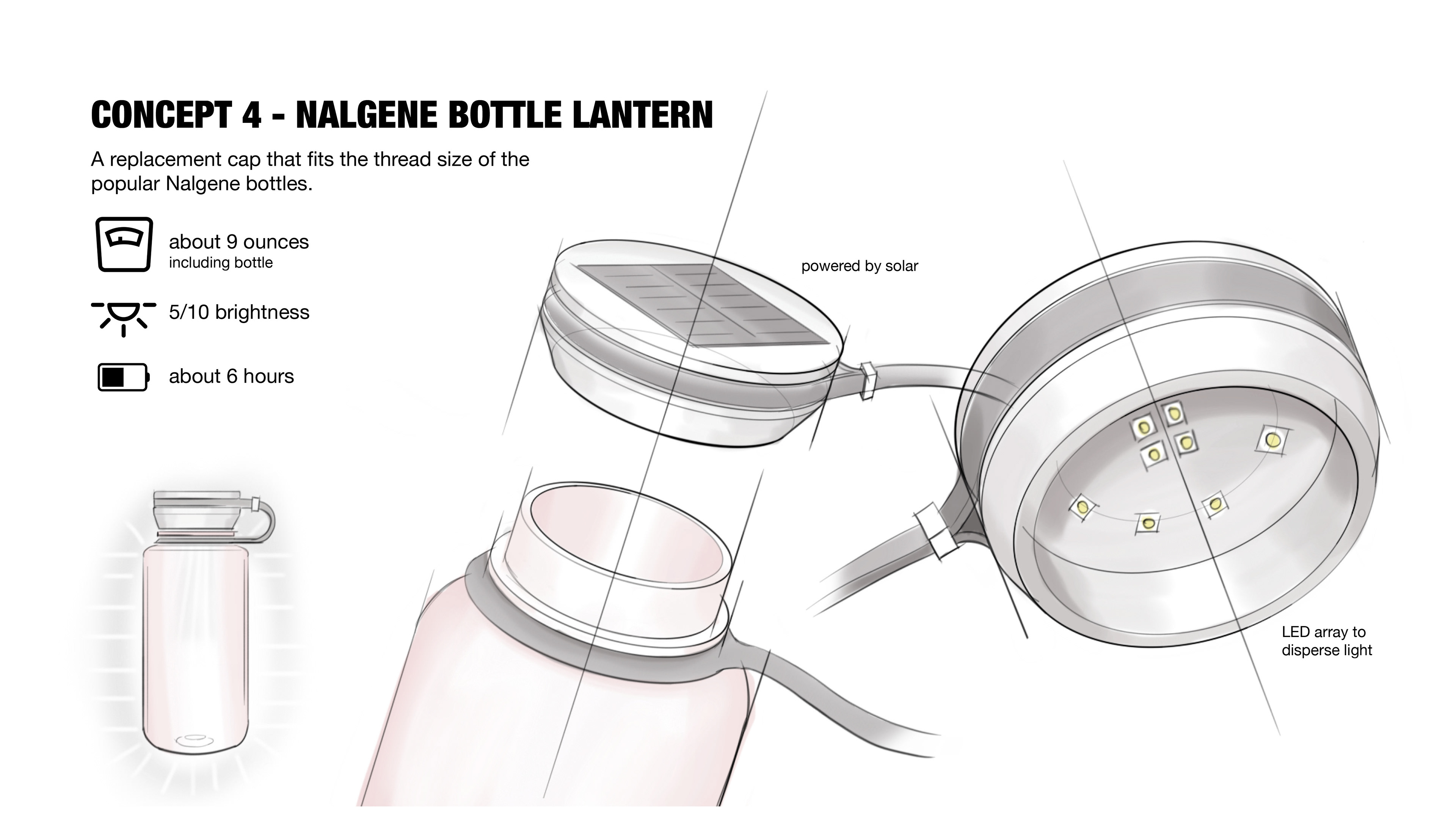 CONCEPT 4 - NALGENE BOTTLE LANTERN

A replacement cap that fits the thread size of the popular Nalgene bottles.

about 9 ounces
including bottle

5/10 brightness

about 6 hours

powered by solar

LED array to disperse light