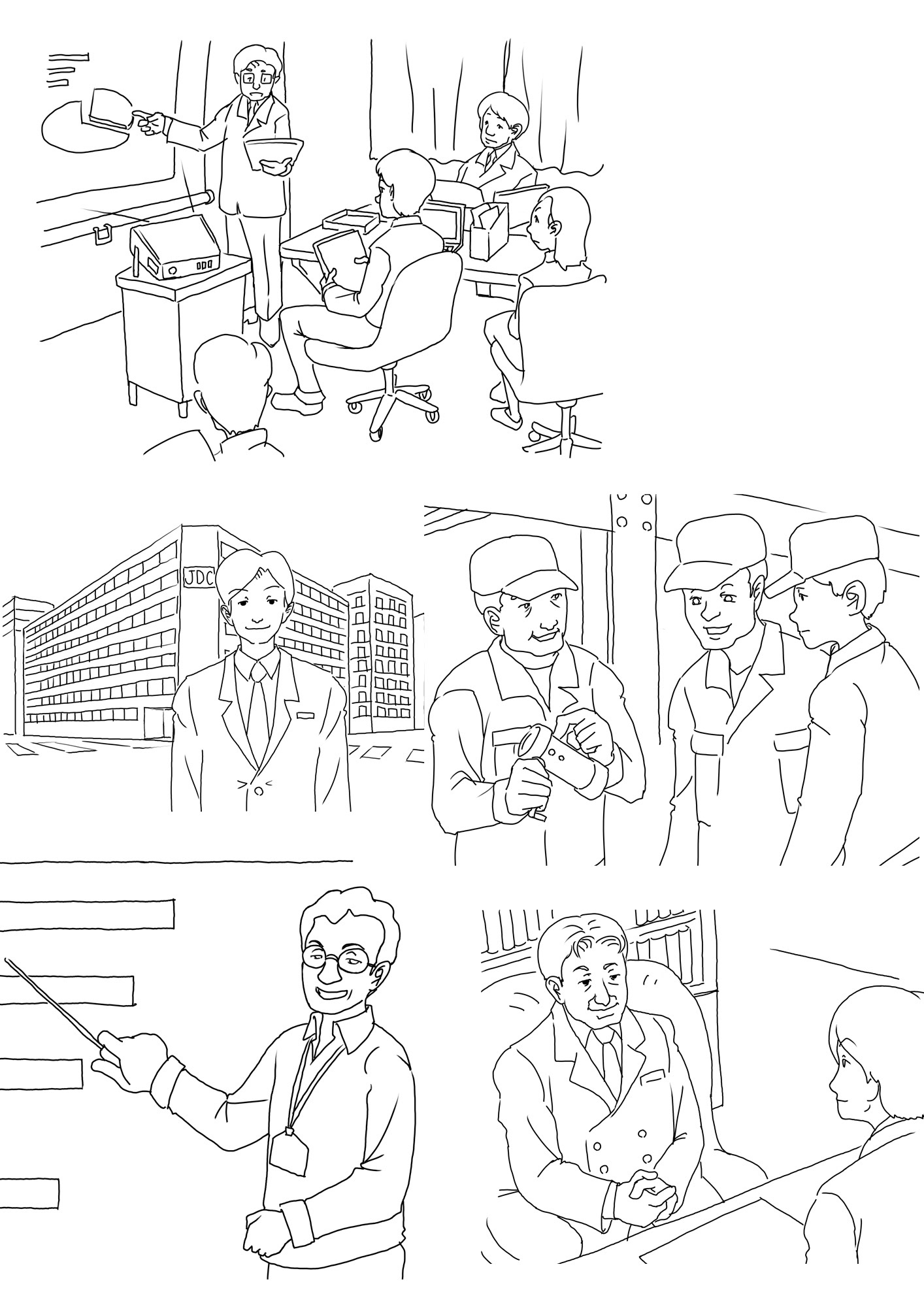 JDC