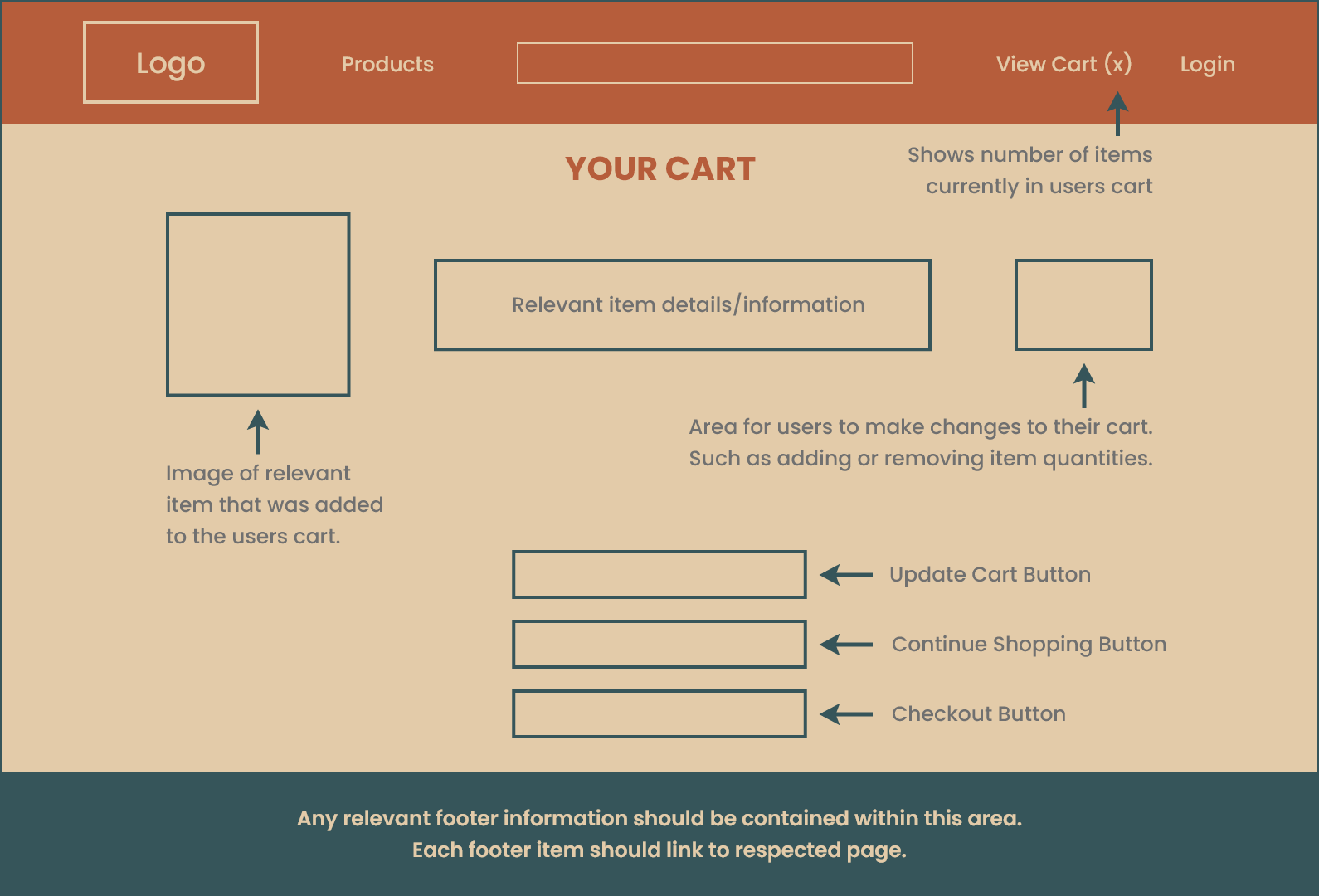 Logo

Products

View Cart (x)

Login

YOUR CART

Shows number of items currently in users cart

Relevant item details/information

Area for users to make changes to their cart. Such as adding or removing item quantities.

Image of relevant item that was added to the users cart.

Update Cart Button

Continue Shopping Button

Checkout Button

Any relevant footer information should be contained within this area.
Each footer item should link to respected page.