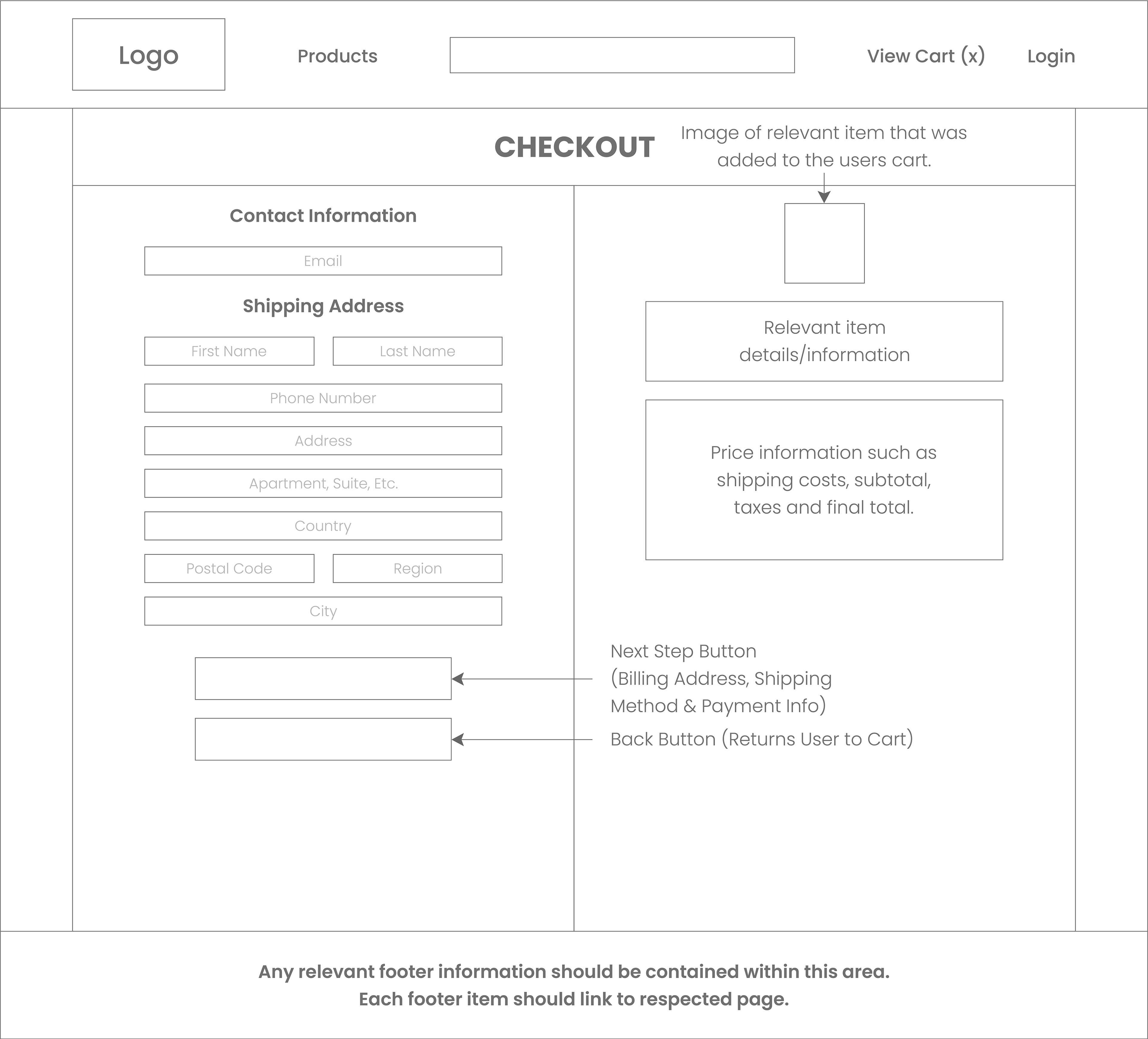 Logo

Products

View Cart (x)

Login

CHECKOUT

Image of relevant item that was added to the users cart.

Contact Information

Email

Shipping Address

First Name

Last Name

Phone Number

Address

Apartment, Suite, Etc.

Country

Postal Code

Region

City

Relevant item details/information

Price information such as shipping costs, subtotal, taxes and final total.

Next Step Button (Billing Address, Shipping Method & Payment Info)

Back Button (Returns User to Cart)

Any relevant footer information should be contained within this area. Each footer item should link to respected page.