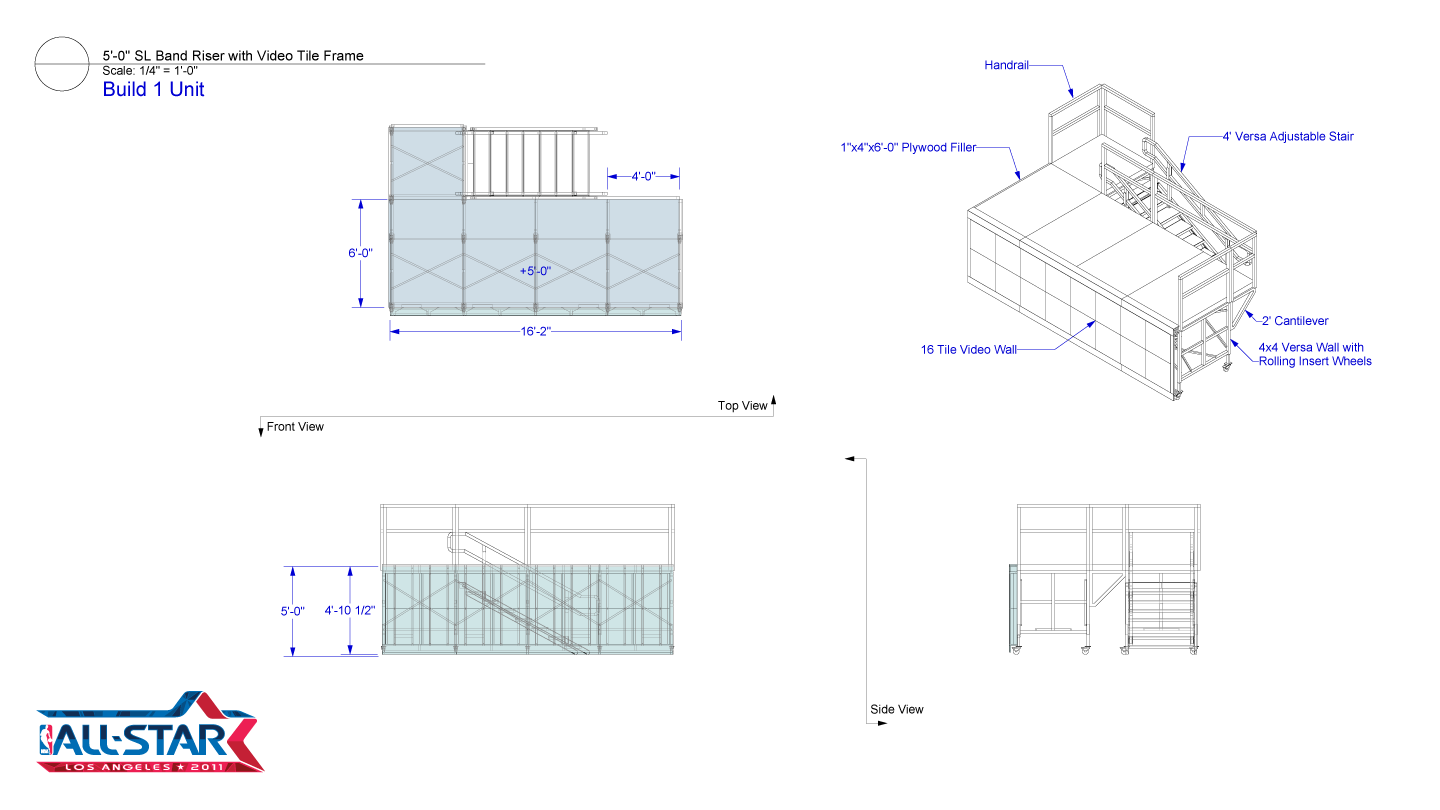 5'-0" SL Band Riser with Video Tile Frame
Scale: 1/4" = 1'-0"
Build 1 Unit

4'-0"
6'-0"
+5'-0"
16'-2"

Handrail
1"x4"x6'-0" Plywood Filler
4' Versa Adjustable Stair
2' Cantilever
16 Tile Video Wall
4x4 Versa Wall with Rolling Insert Wheels

Top View
Front View

5'-0"
4'-10 1/2"

Side View

ALL-STAR
LOS ANGELES ★ 2011