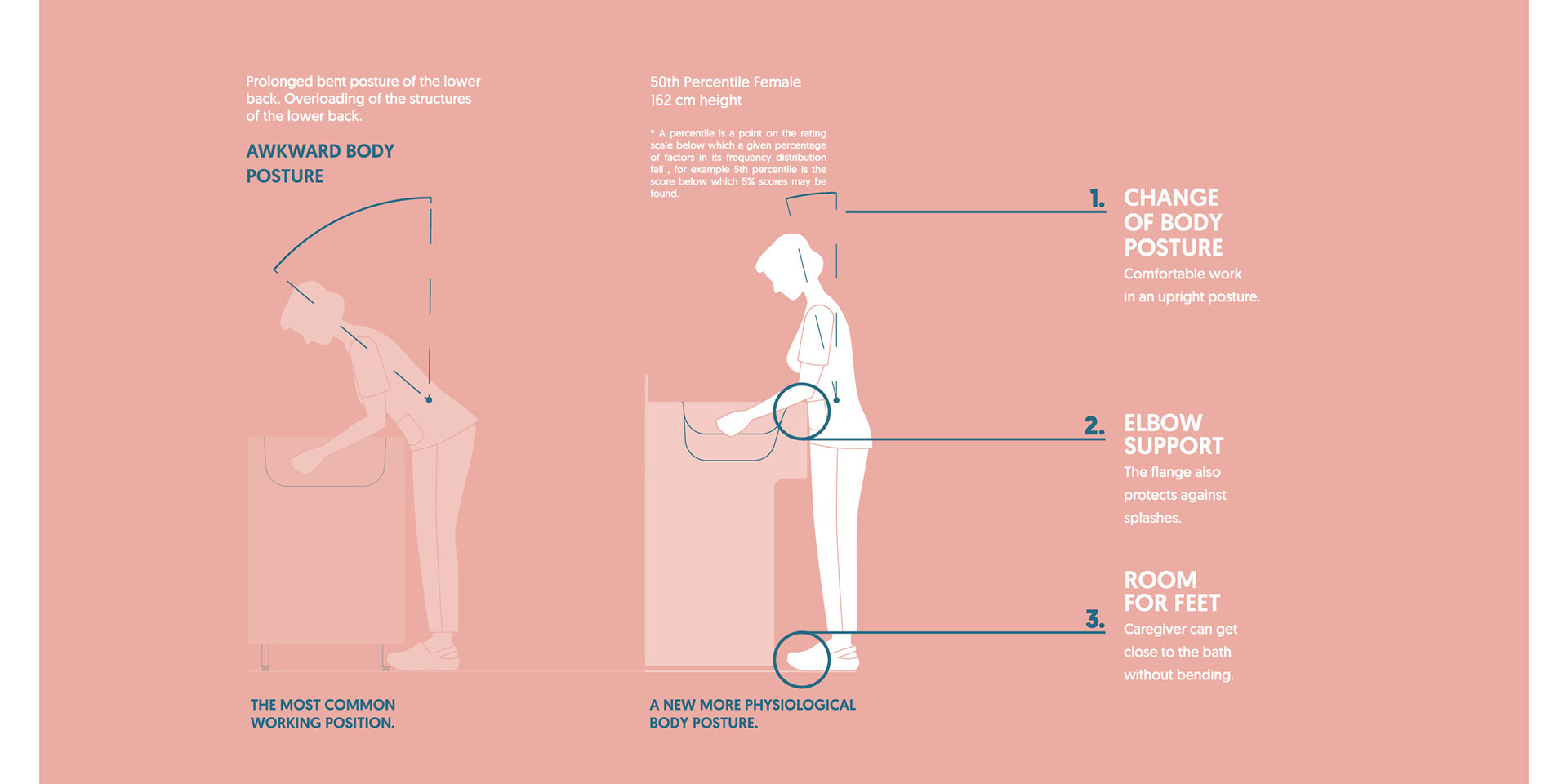 Prolonged bent posture of the lower back. Overloading of the structures of the lower back.

AWKWARD BODY POSTURE

THE MOST COMMON WORKING POSITION.

50th Percentile Female
162 cm height

* A percentile is a point on the rating scale below which a given percentage of factors in its frequency distribution fall , for example 5th percentile is the score below which 5% scores may be found.

A NEW MORE PHYSIOLOGICAL BODY POSTURE.

1. CHANGE OF BODY POSTURE
Comfortable work in an upright posture.

2. ELBOW SUPPORT
The flange also protects against splashes.

3. ROOM FOR FEET
Caregiver can get close to the bath without bending.