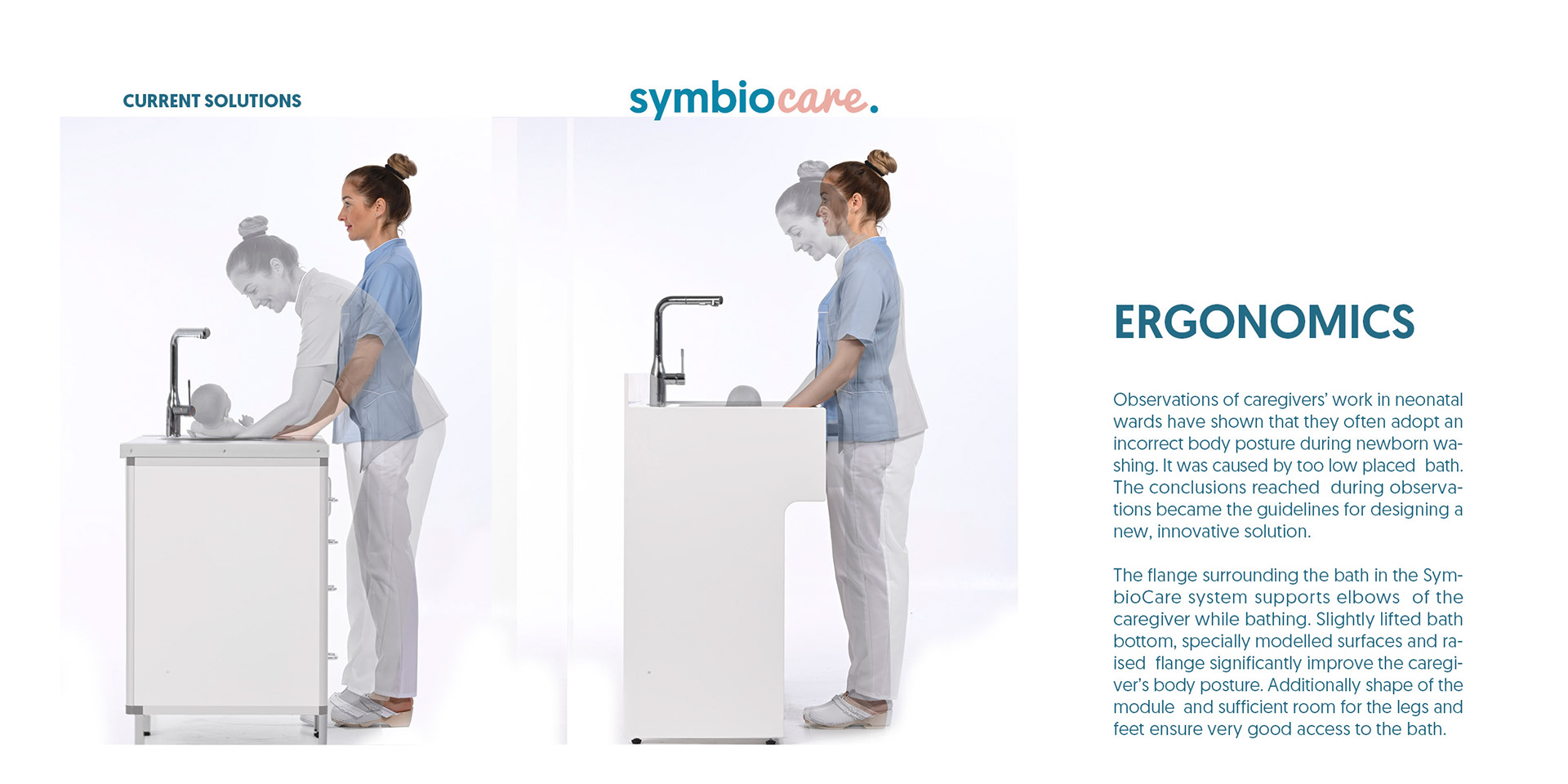 CURRENT SOLUTIONS

symbiocare.

ERGONOMICS

Observations of caregivers' work in neonatal wards have shown that they often adopt an incorrect body posture during newborn washing. It was caused by too low placed bath. The conclusions reached during observations became the guidelines for designing a new, innovative solution.

The flange surrounding the bath in the SymbioCare system supports elbows of the caregiver while bathing. Slightly lifted bath bottom, specially modelled surfaces and raised flange significantly improve the caregiver's body posture. Additionally shape of the module and sufficient room for the legs and feet ensure very good access to the bath.