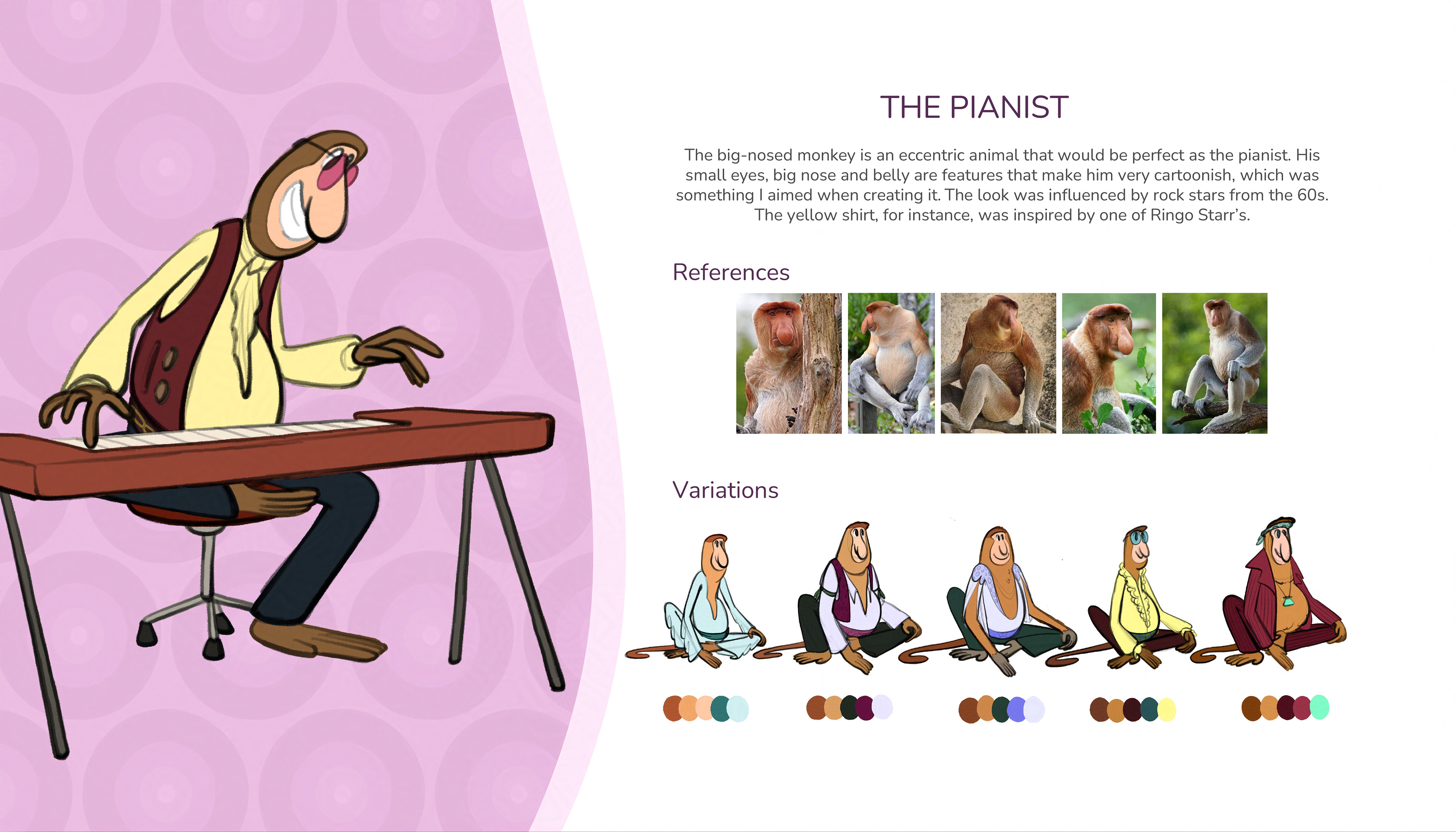 THE PIANIST

The big-nosed monkey is an eccentric animal that would be perfect as the pianist. His small eyes, big nose and belly are features that make him very cartoonish, which was something I aimed when creating it. The look was influenced by rock stars from the 60s. The yellow shirt, for instance, was inspired by one of Ringo Starr's.

References

Variations