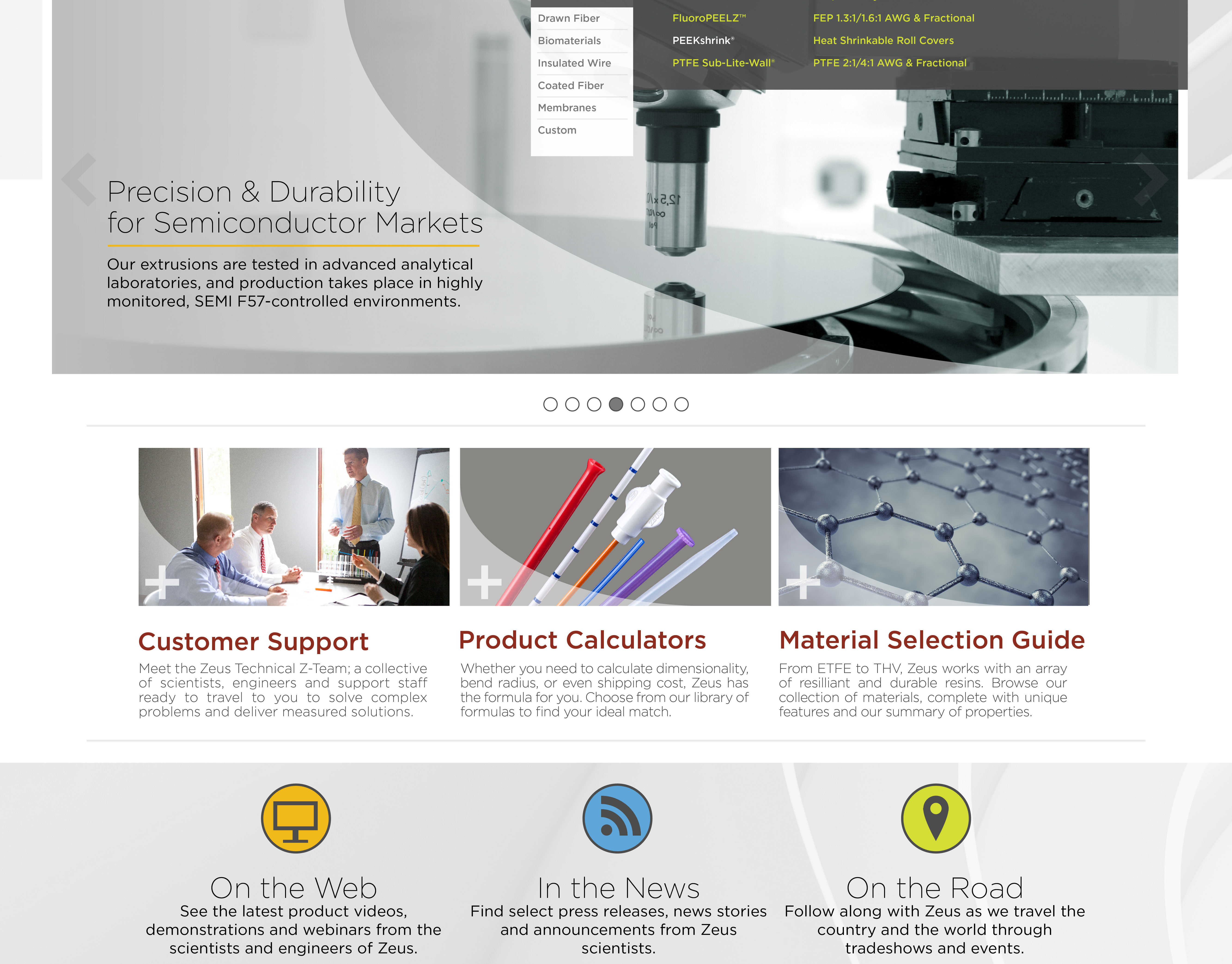 Drawn Fiber
Biomaterials
Insulated Wire
Coated Fiber
Membranes
Custom

FluoroPEELZ™
PEEKshrink®
PTFE Sub-Lite-Wall®

FEP 1.3:1/1.6:1 AWG & Fractional
Heat Shrinkable Roll Covers
PTFE 2:1/4:1 AWG & Fractional

Precision & Durability for Semiconductor Markets

Our extrusions are tested in advanced analytical laboratories, and production takes place in highly monitored, SEMI F57-controlled environments.

Customer Support

Meet the Zeus Technical Z-Team; a collective of scientists, engineers and support staff ready to travel to you to solve complex problems and deliver measured solutions.

Product Calculators

Whether you need to calculate dimensionality, bend radius, or even shipping cost, Zeus has the formula for you. Choose from our library of formulas to find your ideal match.

Material Selection Guide

From ETFE to THV, Zeus works with an array of resilliant and durable resins. Browse our collection of materials, complete with unique features and our summary of properties.

On the Web
See the latest product videos, demonstrations and webinars from the scientists and engineers of Zeus.

In the News
Find select press releases, news stories and announcements from Zeus scientists.

On the Road
Follow along with Zeus as we travel the country and the world through tradeshows and events.