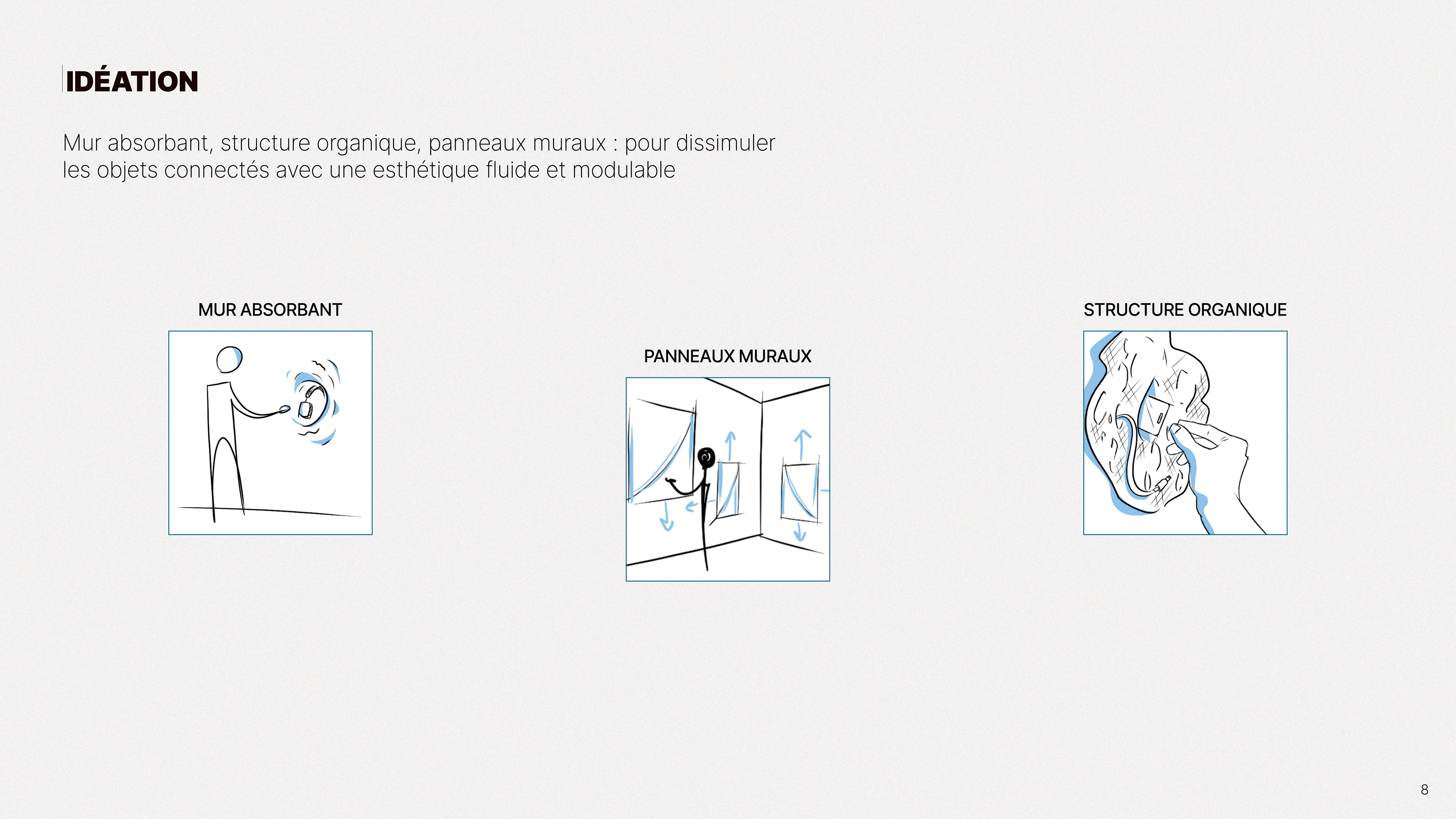 IDÉATION

Mur absorbant, structure organique, panneaux muraux : pour dissimuler les objets connectés avec une esthétique fluide et modulable

MUR ABSORBANT

PANNEAUX MURAUX

STRUCTURE ORGANIQUE

8