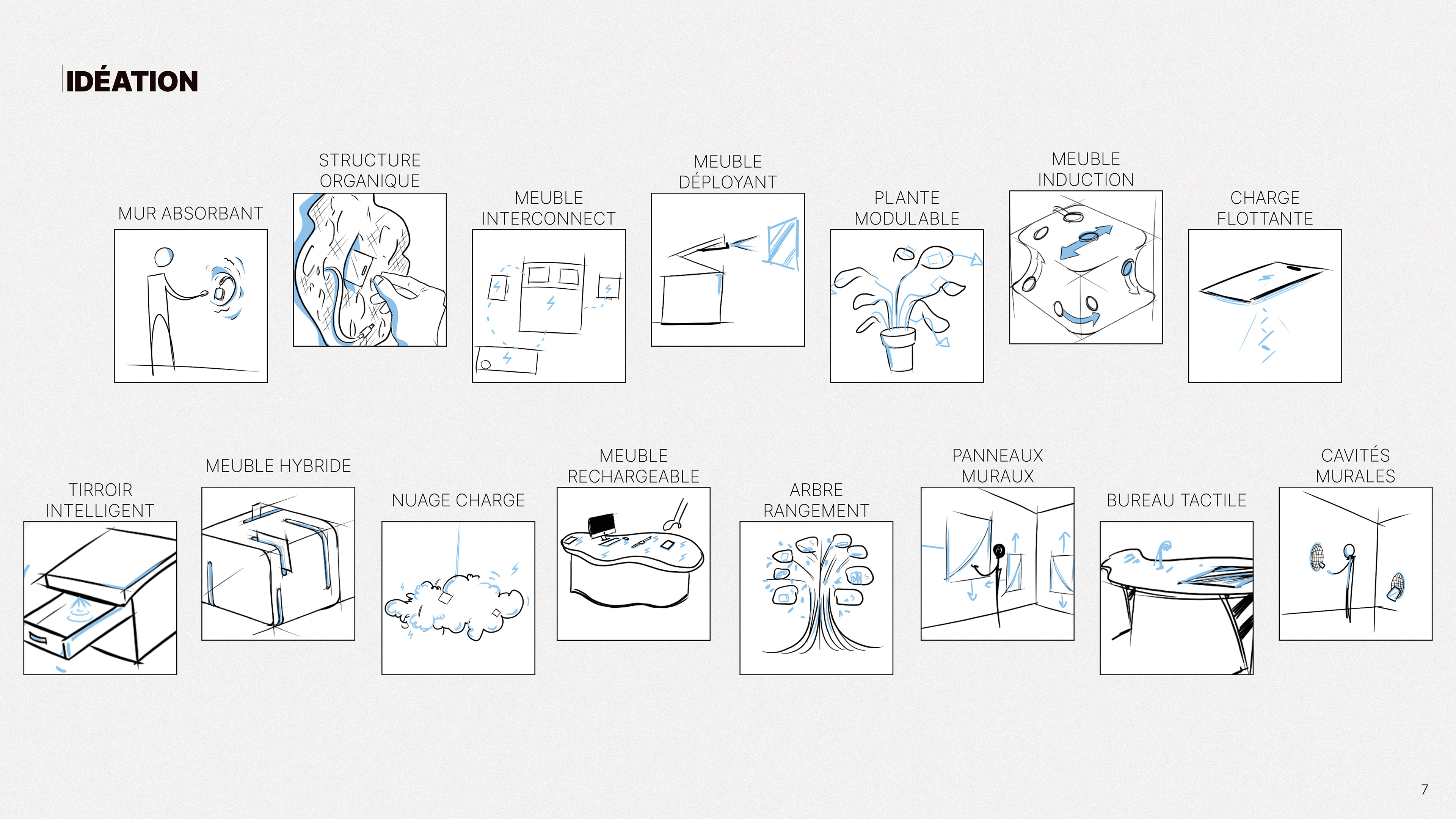 IDÉATION

MUR ABSORBANT

STRUCTURE ORGANIQUE

MEUBLE INTERCONNECT

MEUBLE DÉPLOYANT

PLANTE MODULABLE

MEUBLE INDUCTION

CHARGE FLOTTANTE

TIRROIR INTELLIGENT

MEUBLE HYBRIDE

NUAGE CHARGE

MEUBLE RECHARGEABLE

ARBRE RANGEMENT

PANNEAUX MURAUX

BUREAU TACTILE

CAVITÉS MURALES

7