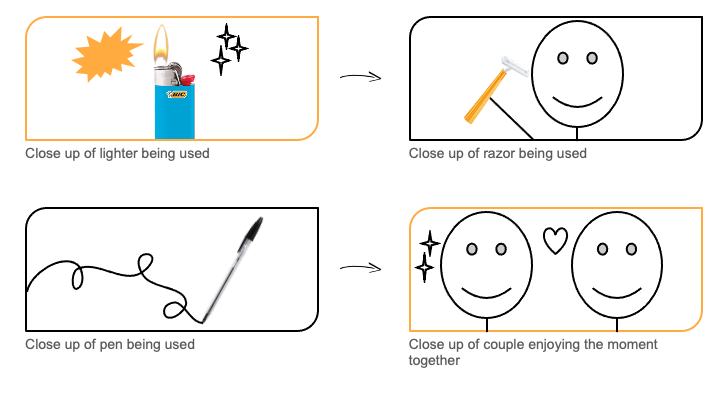 BIC

Close up of lighter being used

Close up of razor being used

Close up of pen being used

Close up of couple enjoying the moment together